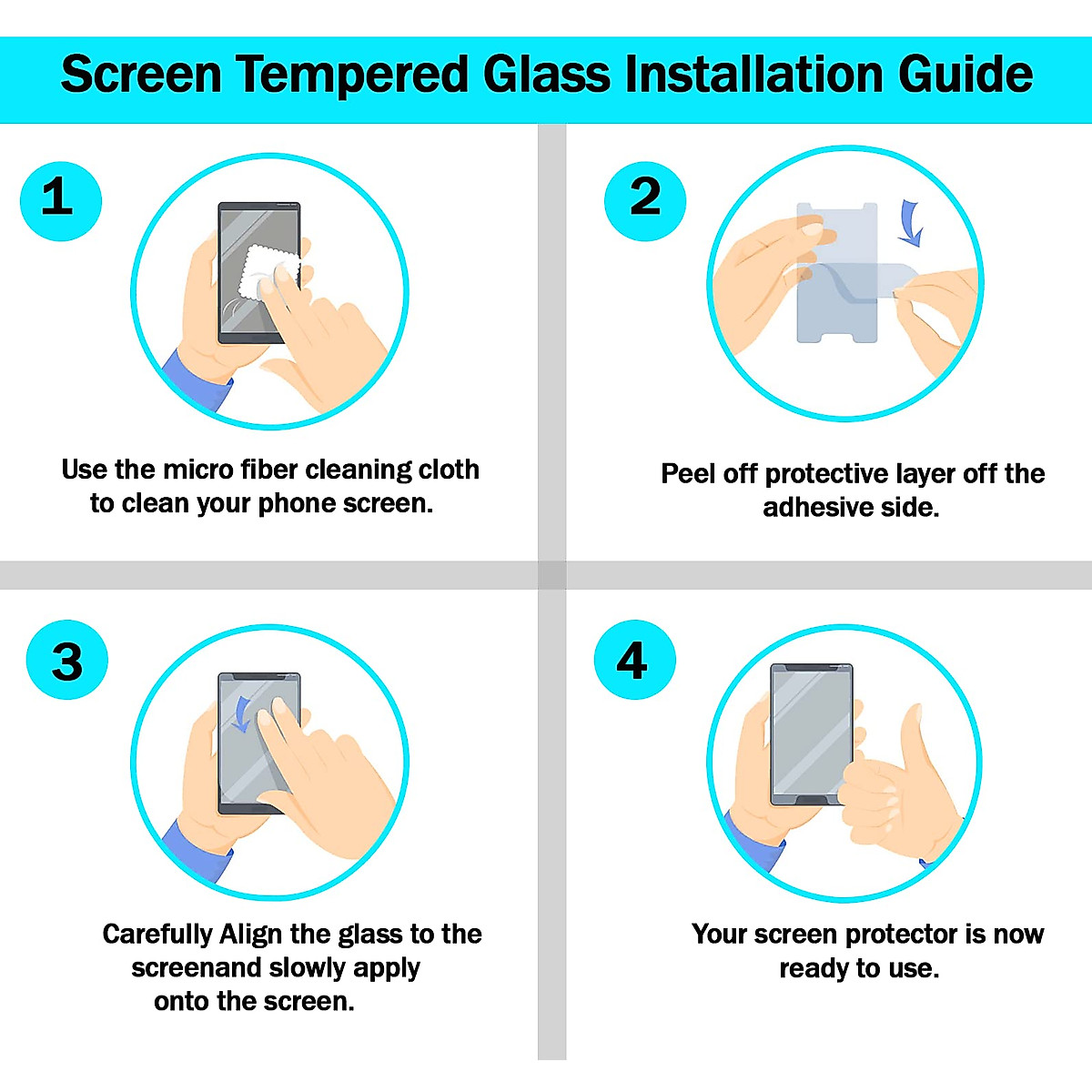 Screen Tempered Glass Installation Guide

1

Use the micro fiber cleaning cloth to clean your phone screen.

2

Peel off protective layer off the adhesive side.

3

Carefully Align the glass to the screenand slowly apply onto the screen.

4

Your screen protector is now ready to use.