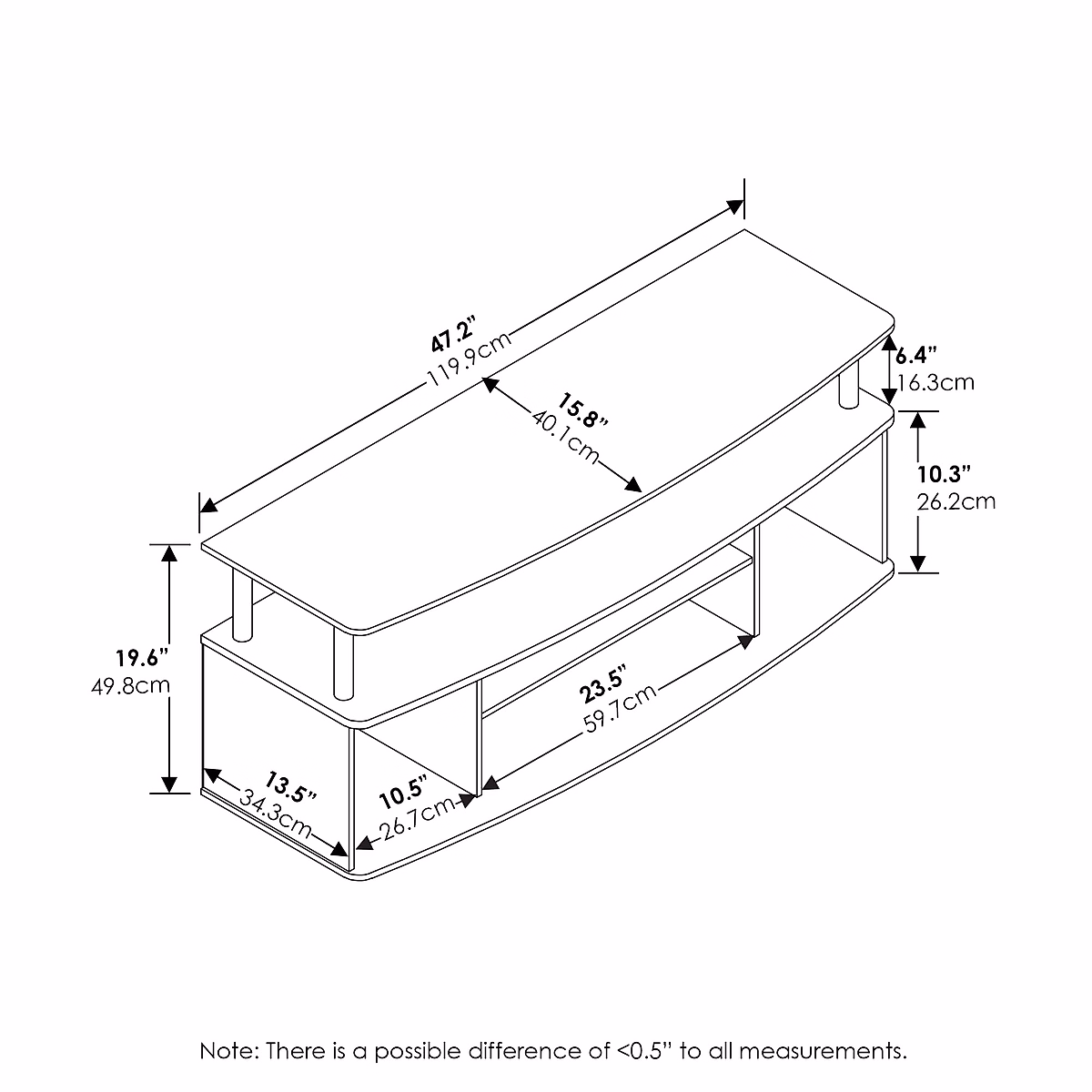 47.2"
119.9cm

15.8"
40.1cm

6.4"
16.3cm

10.3"
26.2cm

19.6"
49.8cm

23.5"
59.7cm

13.5"
34.3cm

10.5"
26.7cm

Note: There is a possible difference of <0.5" to all measurements.