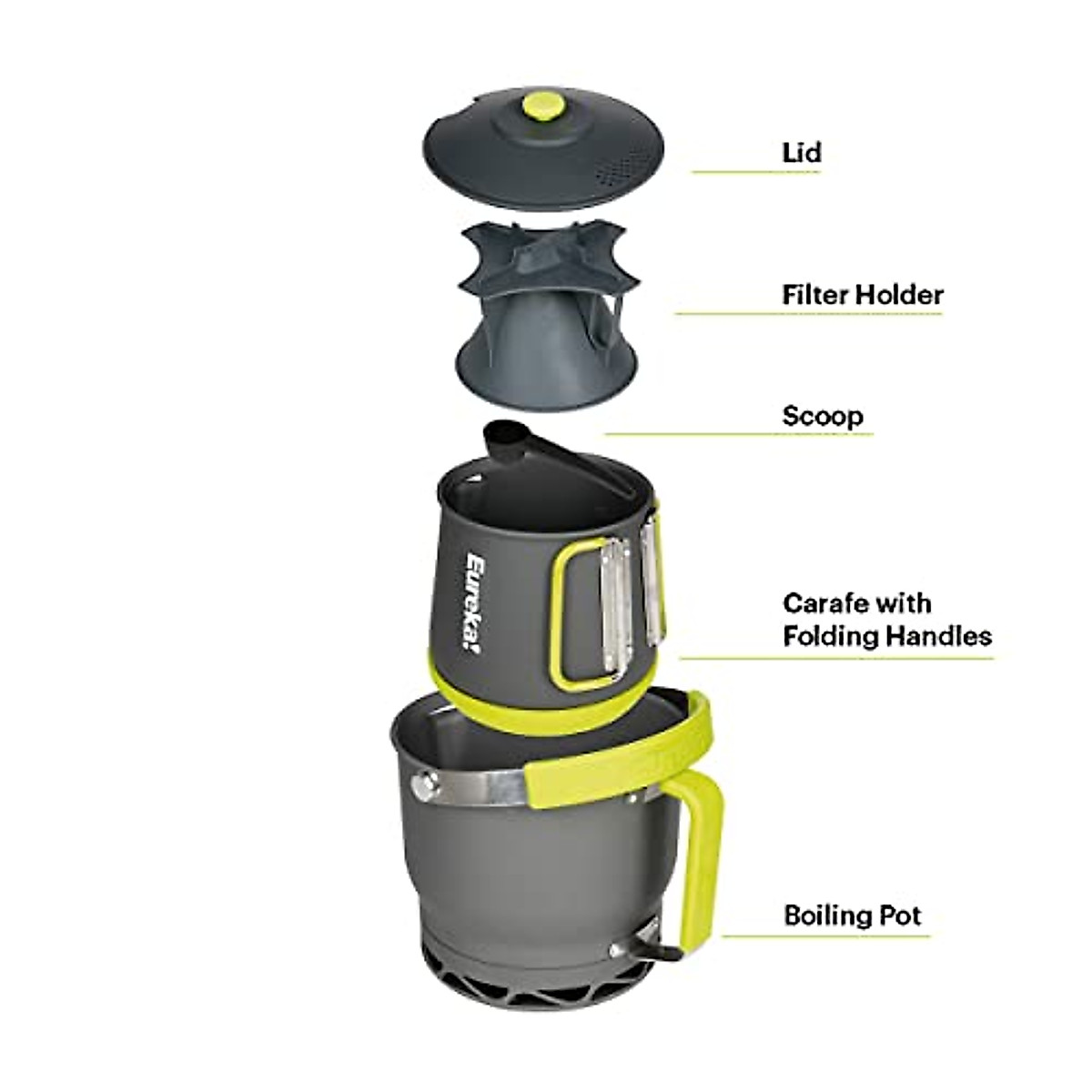 Lid

Filter Holder

Scoop

Eureka!

Carafe with Folding Handles

Boiling Pot