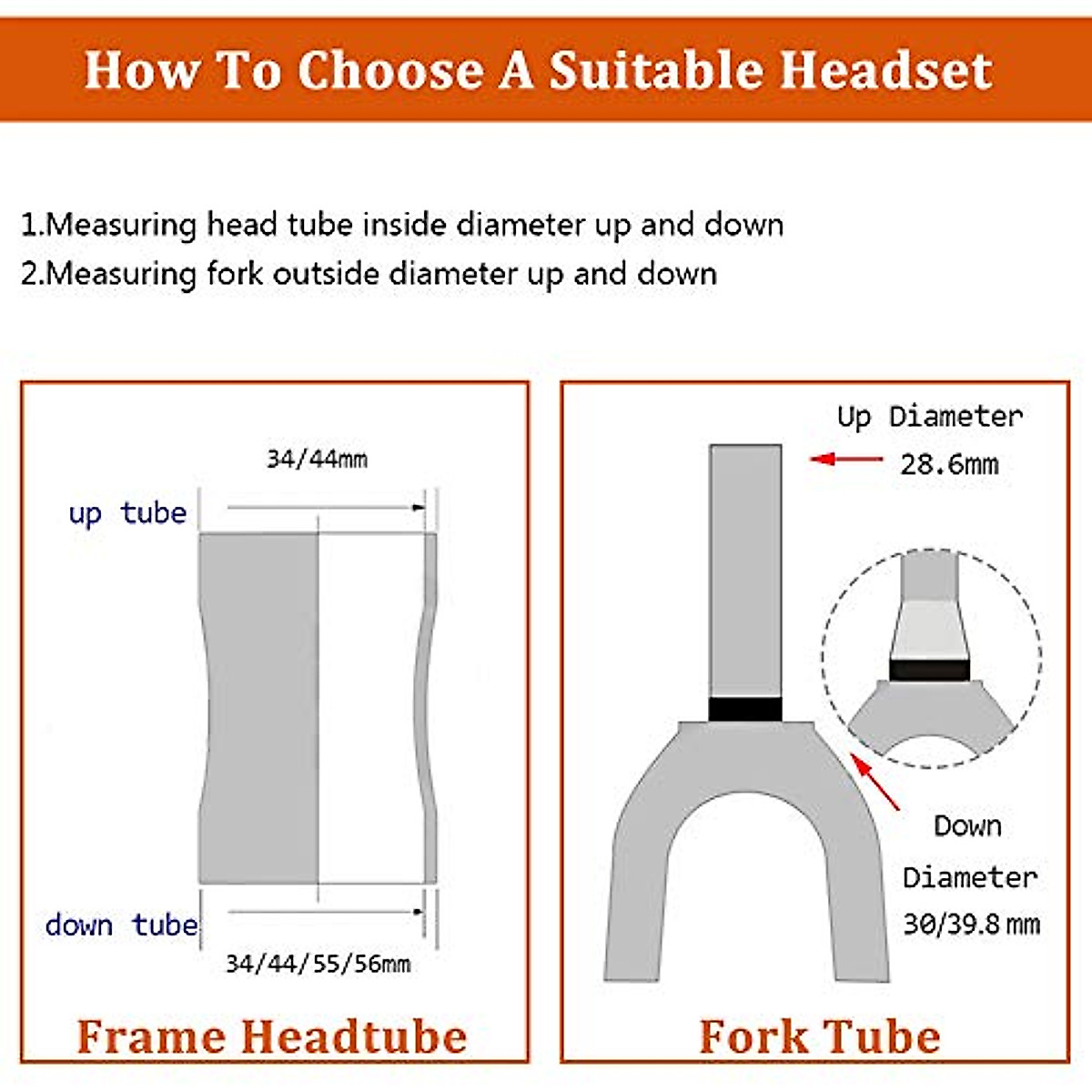 How To Choose A Suitable Headset

1.Measuring head tube inside diameter up and down
2.Measuring fork outside diameter up and down

34/44mm

up tube

down tube

34/44/55/56mm

Frame Headtube

Up Diameter
28.6mm

Down
Diameter
30/39.8 mm

Fork Tube