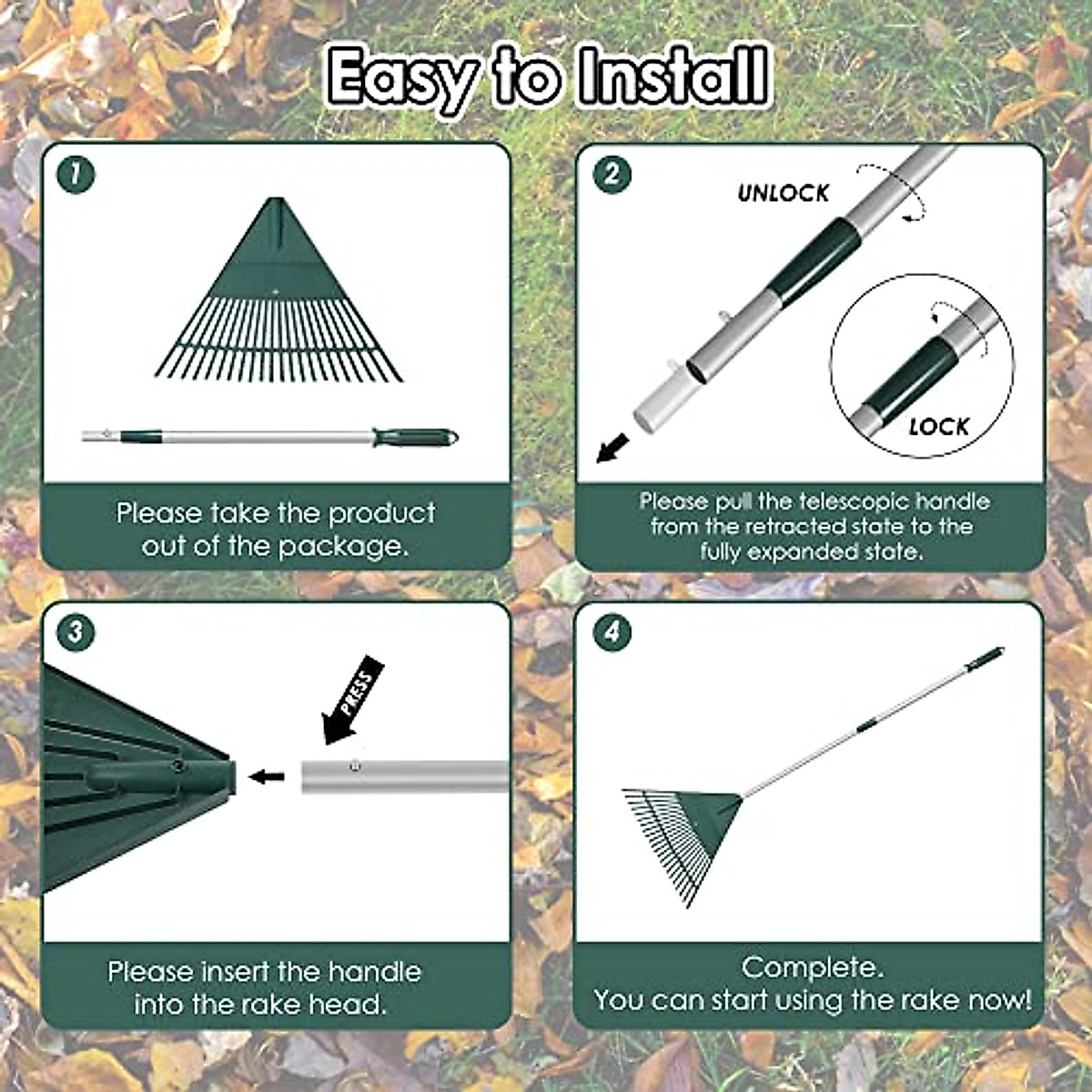 Easy to Install

1

Please take the product out of the package.

2

UNLOCK

LOCK

Please pull the telescopic handle from the retracted state to the fully expanded state.

3

PRESS

Please insert the handle into the rake head.

4

Complete.
You can start using the rake now!