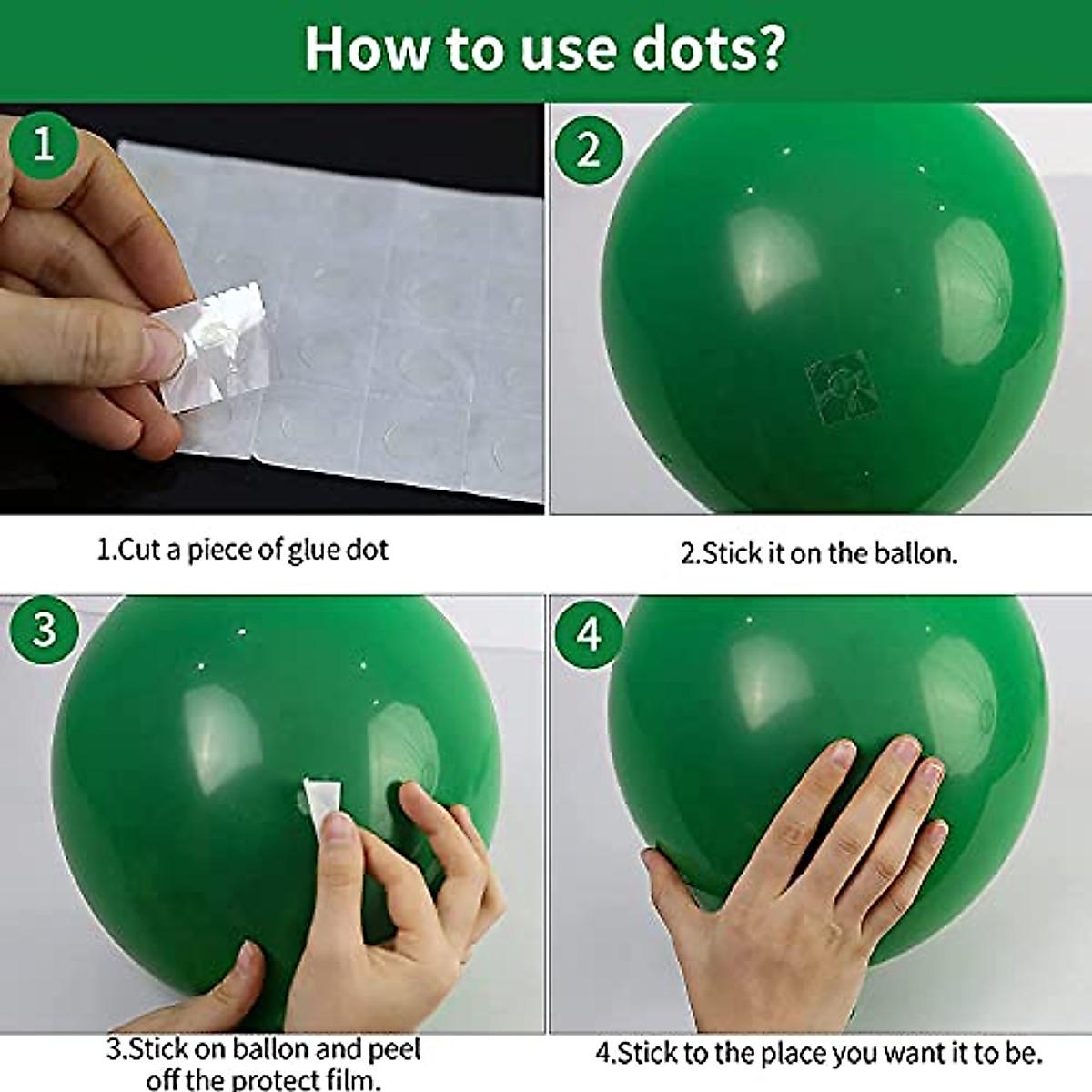 How to use dots?

1

1.Cut a piece of glue dot

2

2.Stick it on the ballon.

3

3.Stick on ballon and peel off the protect film.

4

4.Stick to the place you want it to be.