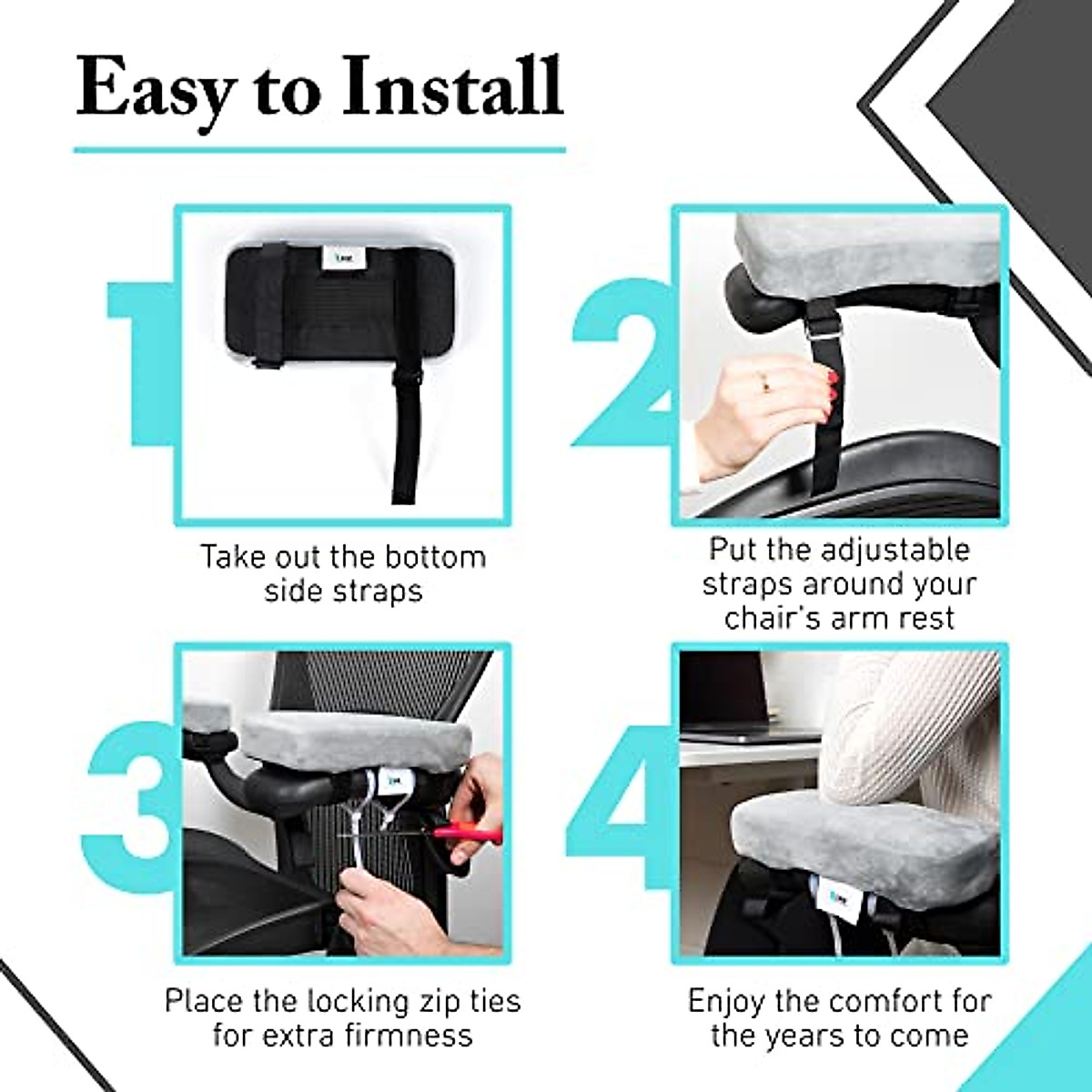 Easy to Install

1

Take out the bottom side straps

2

Put the adjustable straps around your chair's arm rest

3

Place the locking zip ties for extra firmness

4

Enjoy the comfort for the years to come