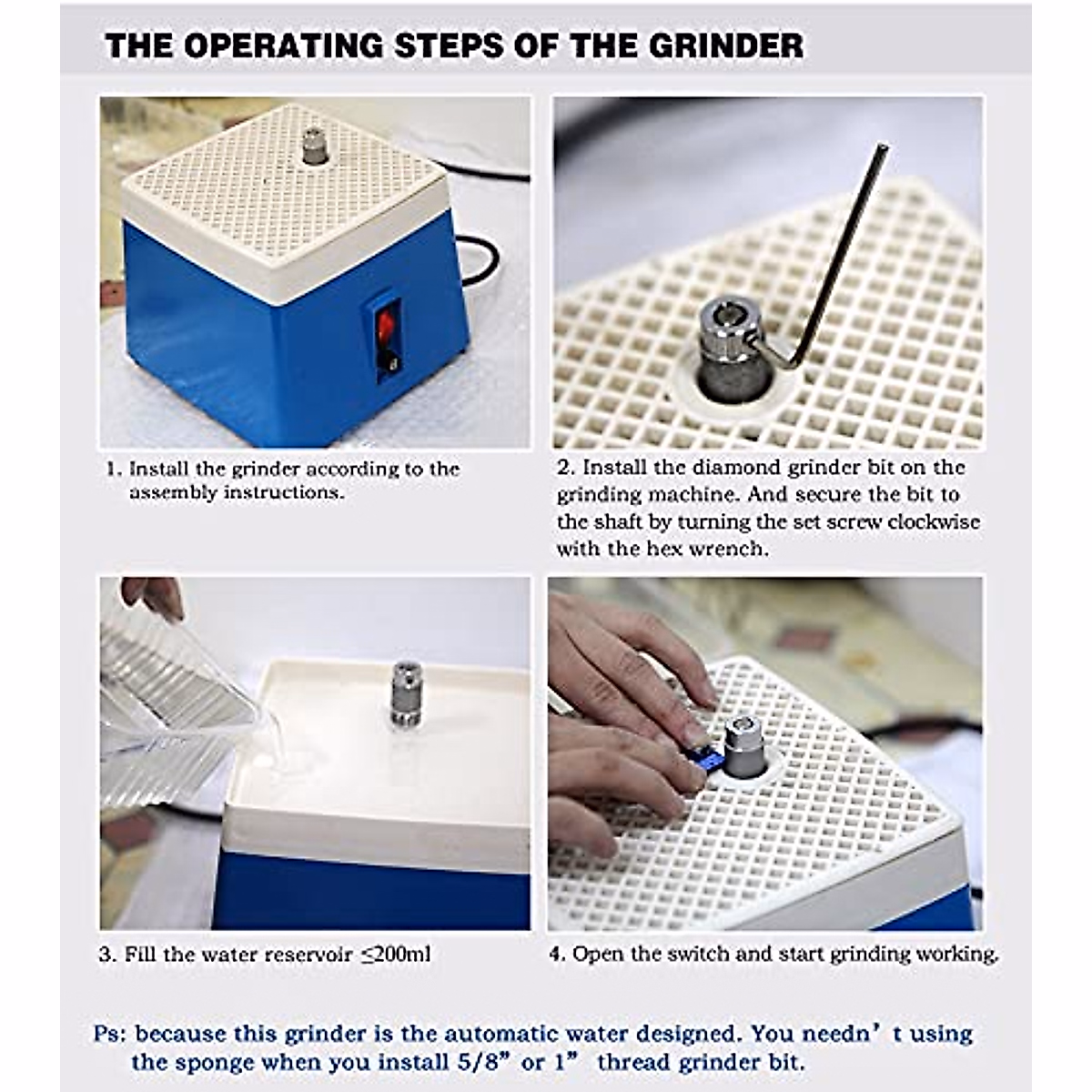 THE OPERATING STEPS OF THE GRINDER

1. Install the grinder according to the assembly instructions.

2. Install the diamond grinder bit on the grinding machine. And secure the bit to the shaft by turning the set screw clockwise with the hex wrench.

3. Fill the water reservoir ≤200ml

4. Open the switch and start grinding working.

Ps: because this grinder is the automatic water designed. You needn't using the sponge when you install 5/8" or 1" thread grinder bit.