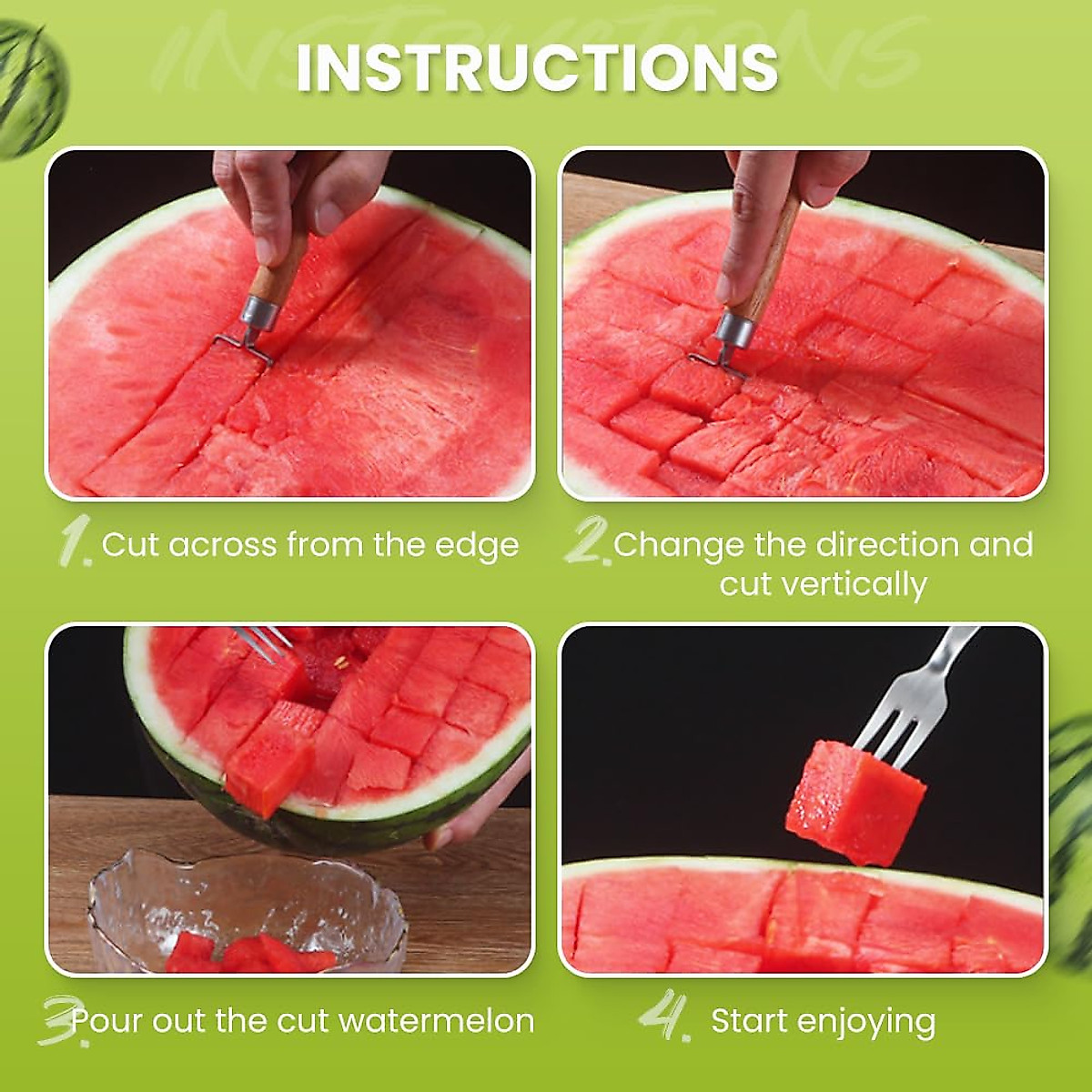 INSTRUCTIONS

1. Cut across from the edge

2. Change the direction and cut vertically

3. Pour out the cut watermelon

4. Start enjoying