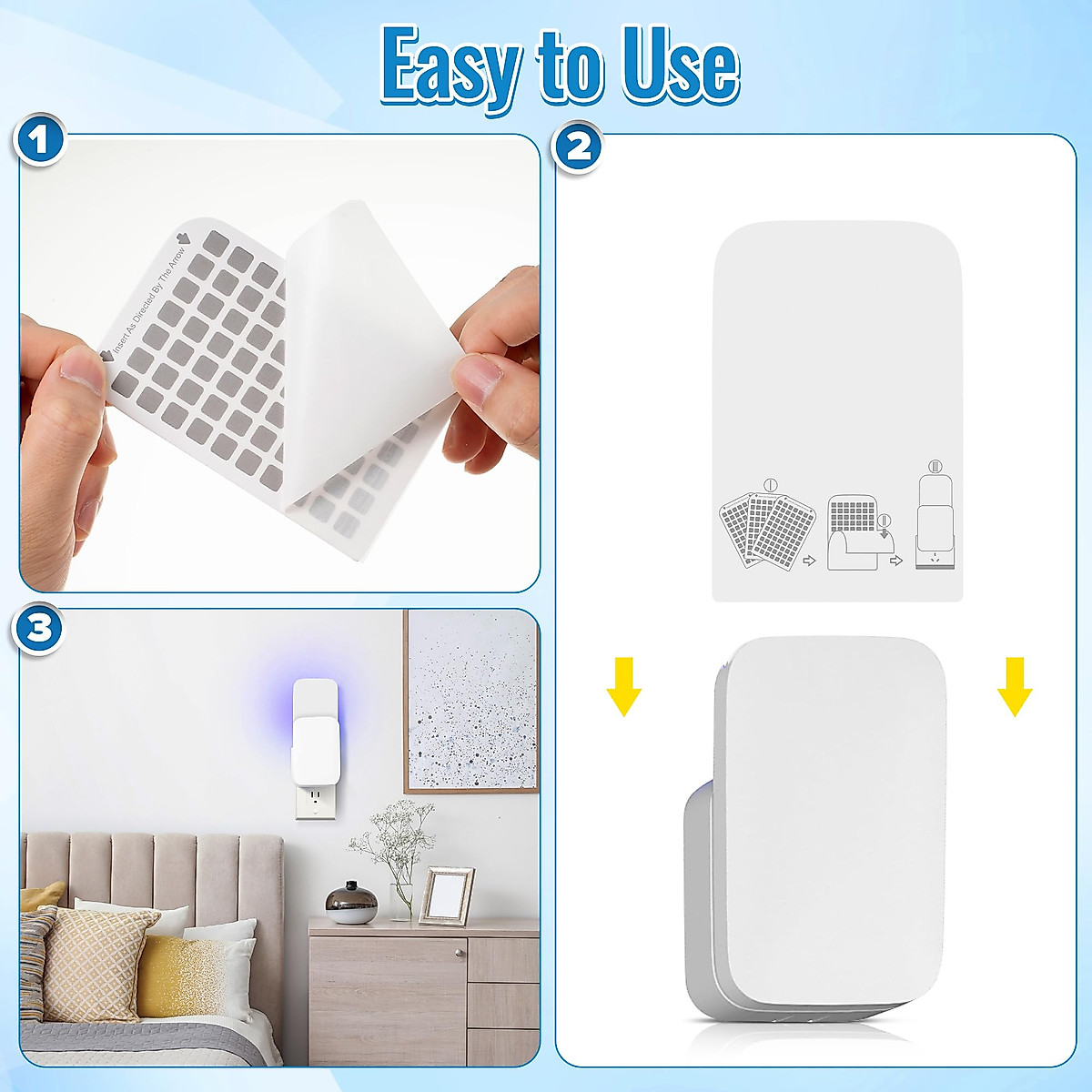 Easy to Use

1

Insert As Directed By The Arrow

2

3