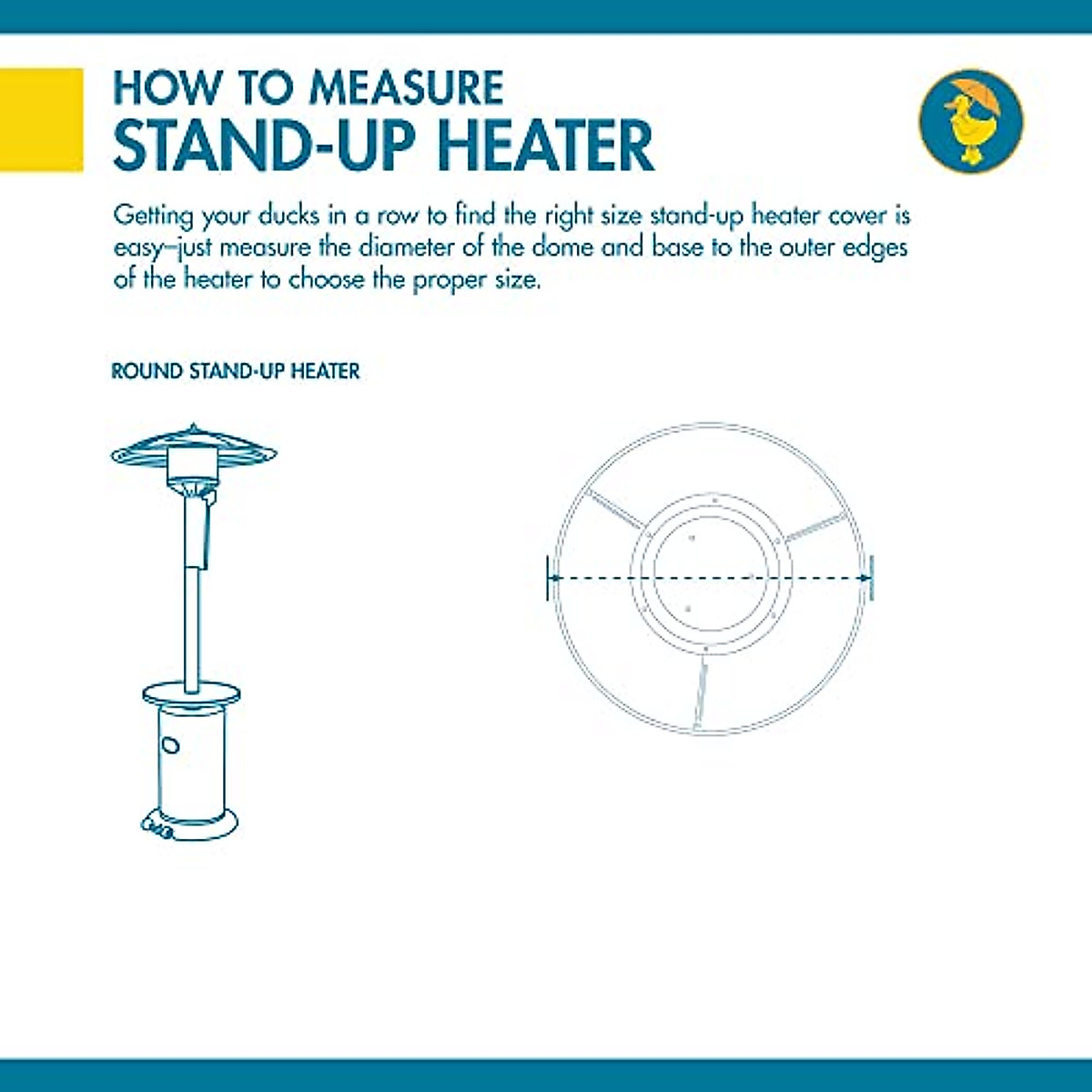 HOW TO MEASURE
STAND-UP HEATER

Getting your ducks in a row to find the right size stand-up heater cover is easy–just measure the diameter of the dome and base to the outer edges of the heater to choose the proper size.

ROUND STAND-UP HEATER