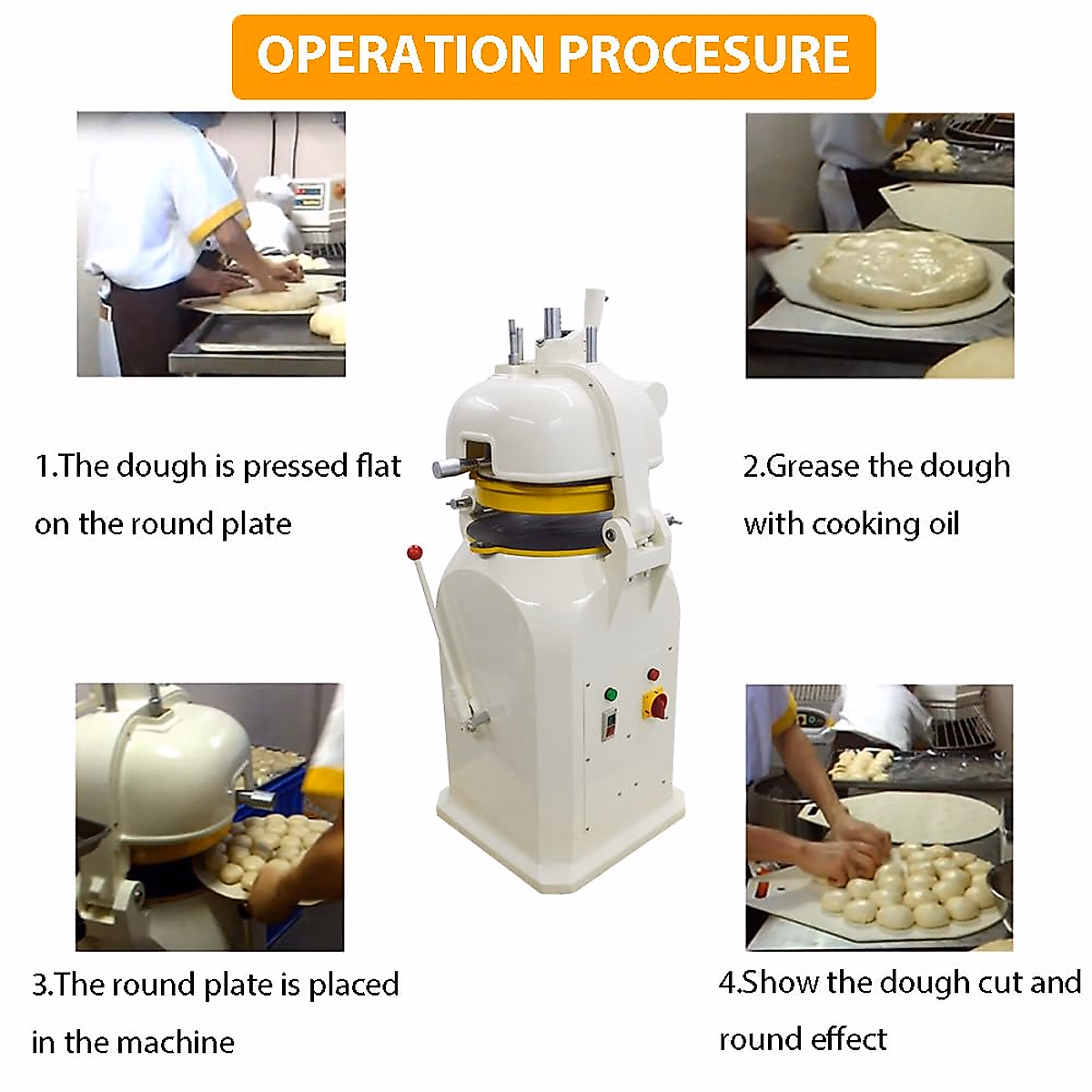 OPERATION PROCESURE

1.The dough is pressed flat on the round plate

2.Grease the dough with cooking oil

3.The round plate is placed in the machine

4.Show the dough cut and round effect