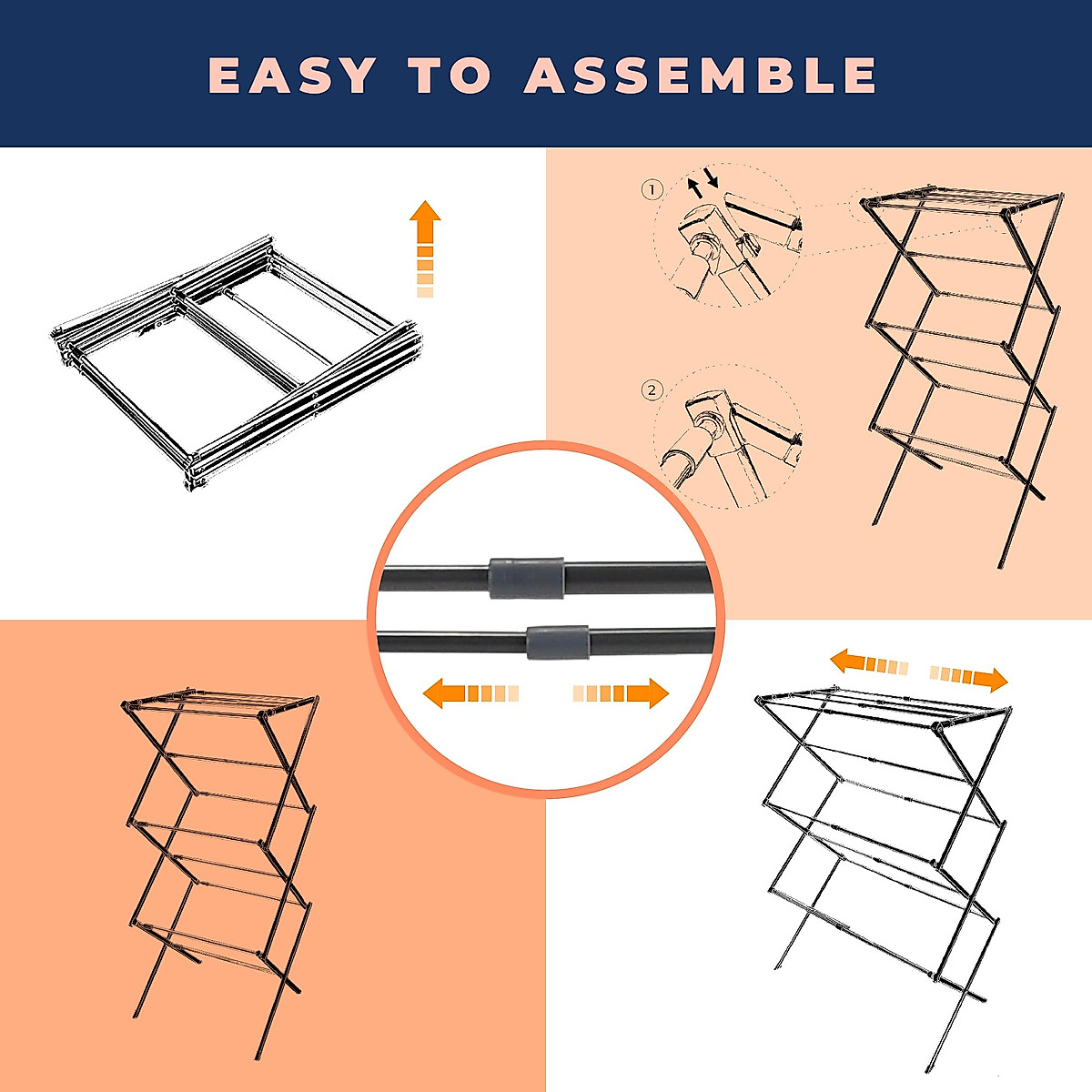 EASY TO ASSEMBLE

1

2