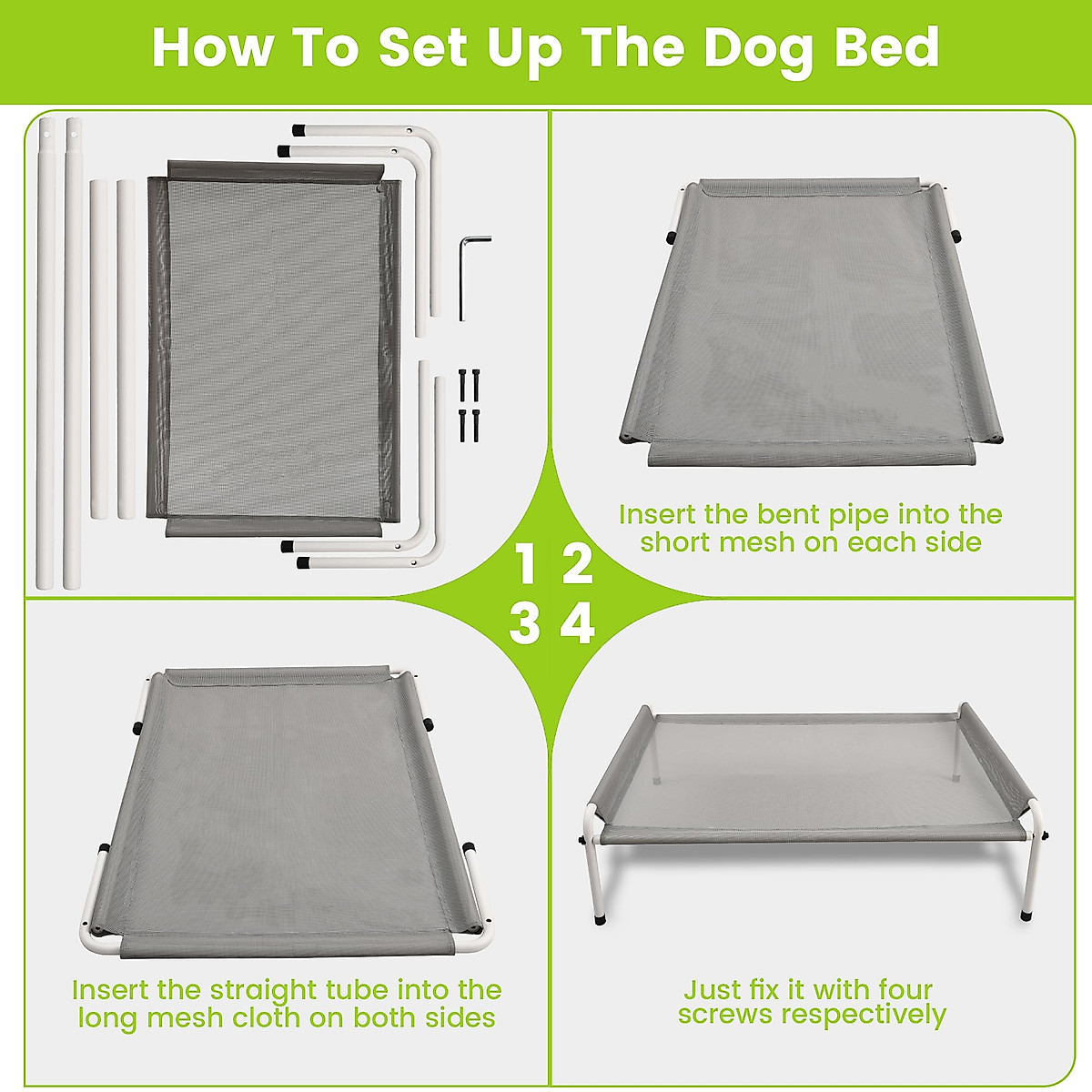 How To Set Up The Dog Bed

Insert the bent pipe into the short mesh on each side

1 2
3 4

Insert the straight tube into the long mesh cloth on both sides

Just fix it with four screws respectively