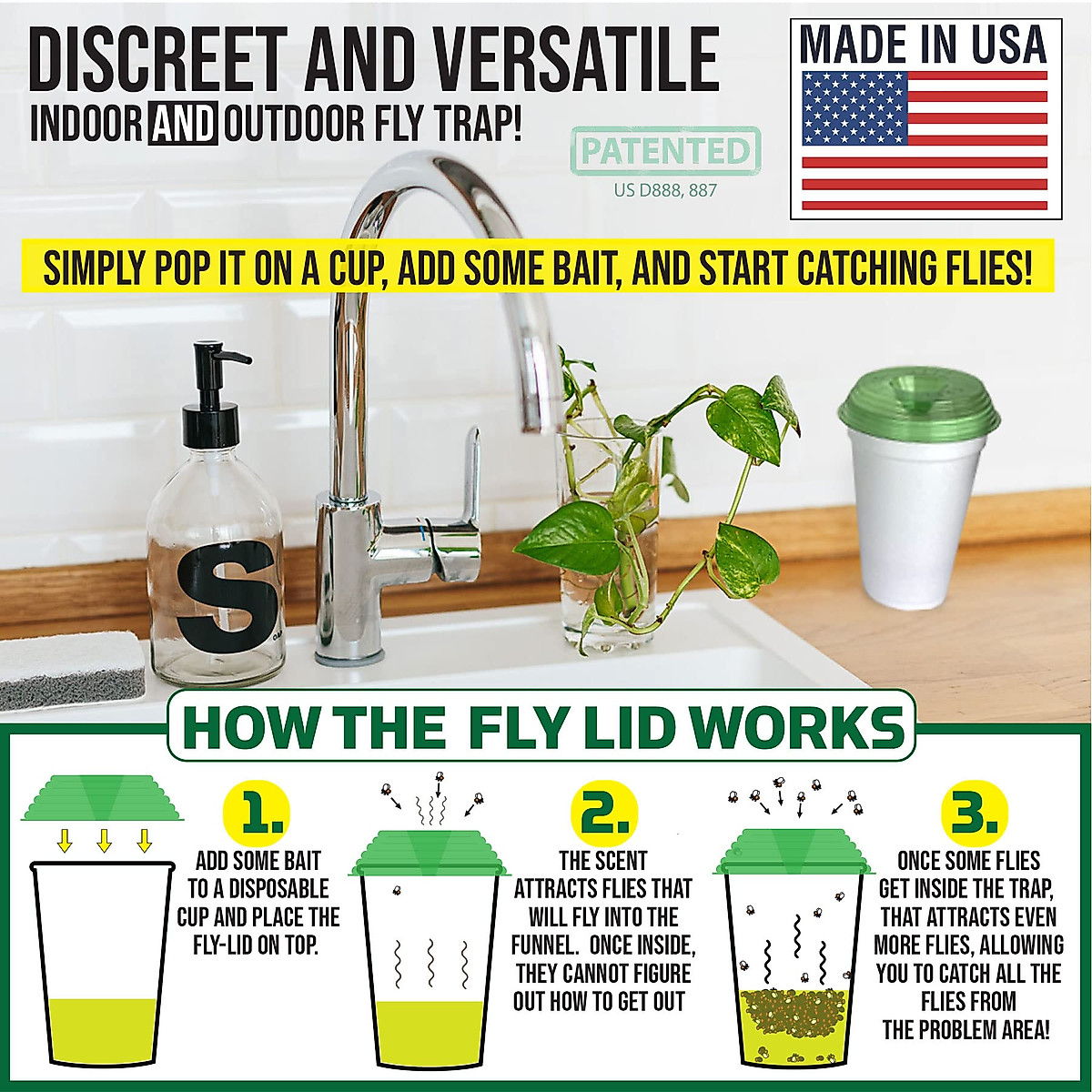 DISCREET AND VERSATILE

INDOOR AND OUTDOOR FLY TRAP!

PATENTED

US D888, 887

MADE IN USA

SIMPLY POP IT ON A CUP, ADD SOME BAIT, AND START CATCHING FLIES!

S

HOW THE FLY LID WORKS

1.

ADD SOME BAIT TO A DISPOSABLE CUP AND PLACE THE FLY-LID ON TOP.

2.

THE SCENT ATTRACTS FLIES THAT WILL FLY INTO THE FUNNEL. ONCE INSIDE, THEY CANNOT FIGURE OUT HOW TO GET OUT

3.

ONCE SOME FLIES GET INSIDE THE TRAP, THAT ATTRACTS EVEN MORE FLIES, ALLOWING YOU TO CATCH ALL THE FLIES FROM THE PROBLEM AREA!