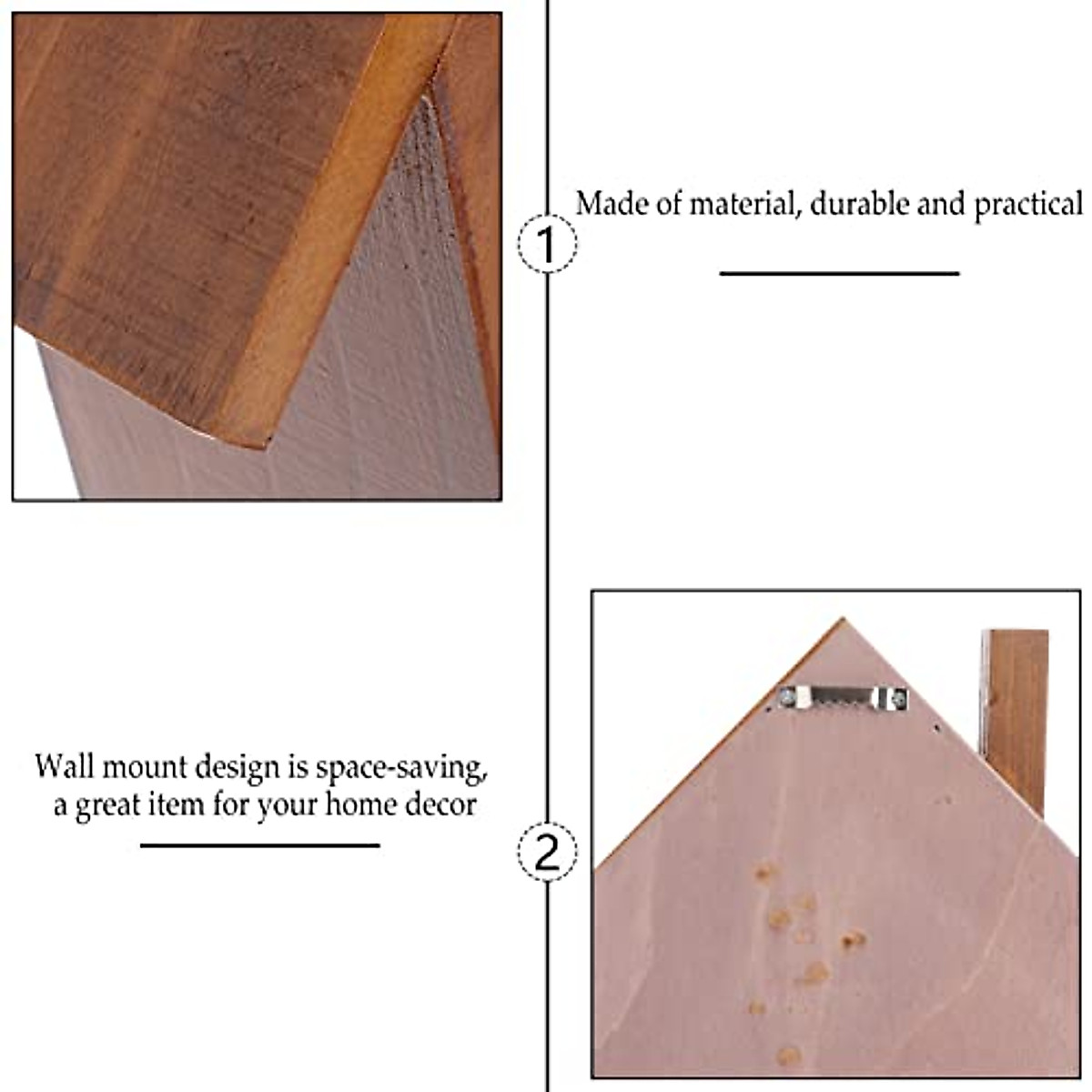 1

Made of material, durable and practical

Wall mount design is space-saving, a great item for your home decor

2