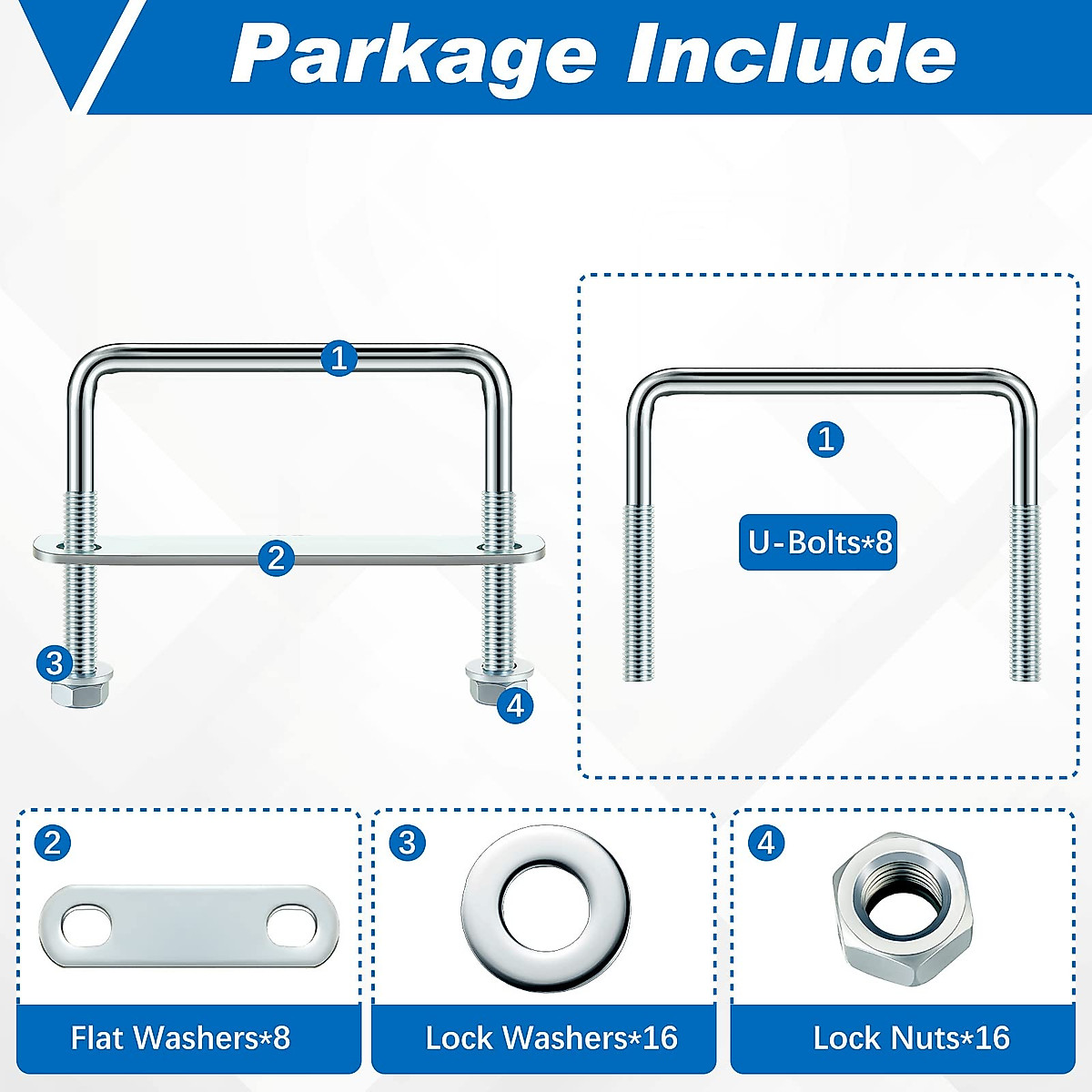 Parkage Include

1

2

3

4

1

U-Bolts*8

2

Flat Washers*8

3

Lock Washers*16

4

Lock Nuts*16