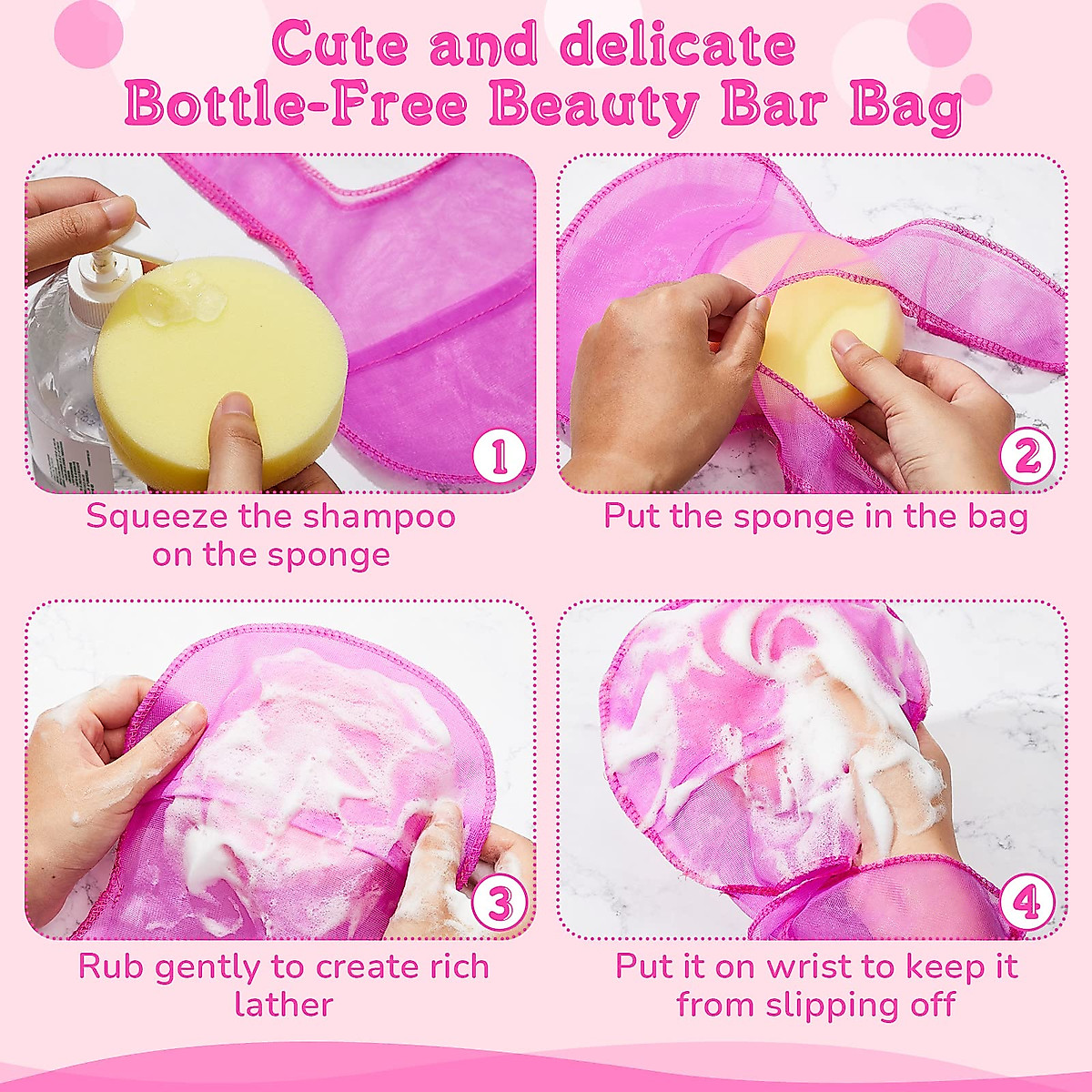 Cute and delicate
Bottle-Free Beauty Bar Bag

1
Squeeze the shampoo on the sponge

2
Put the sponge in the bag

3
Rub gently to create rich lather

4
Put it on wrist to keep it from slipping off