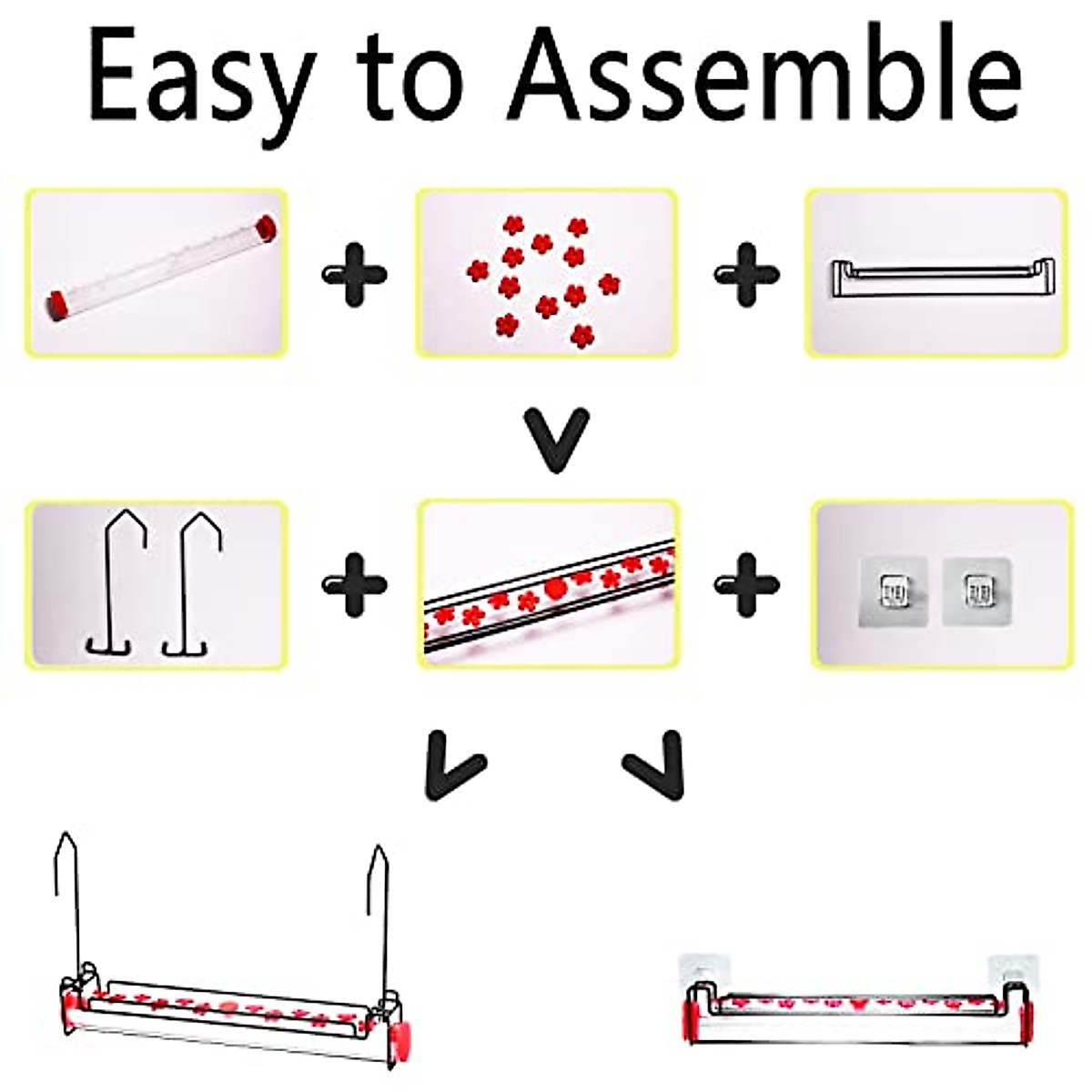 Easy to Assemble