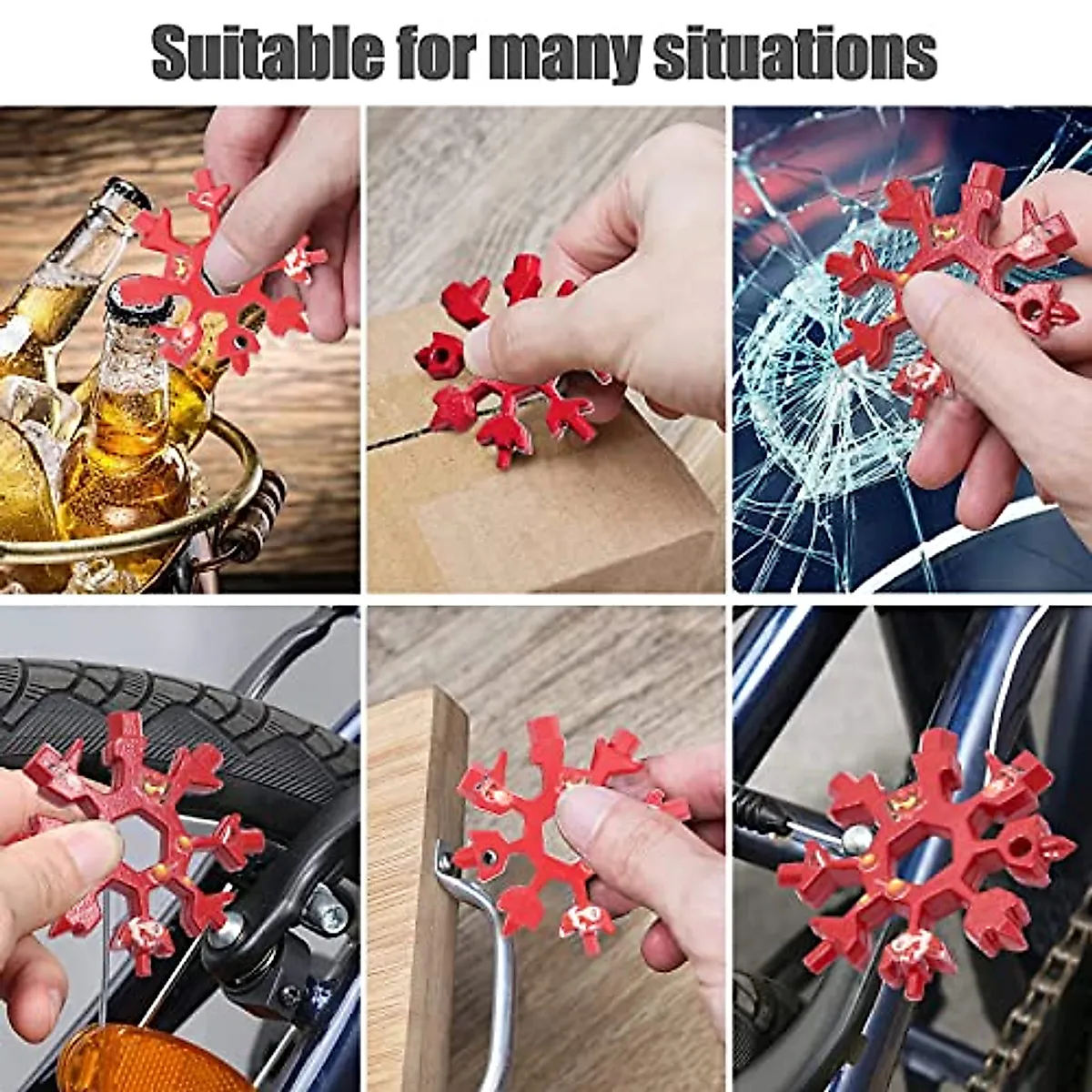 Suitable for many situations