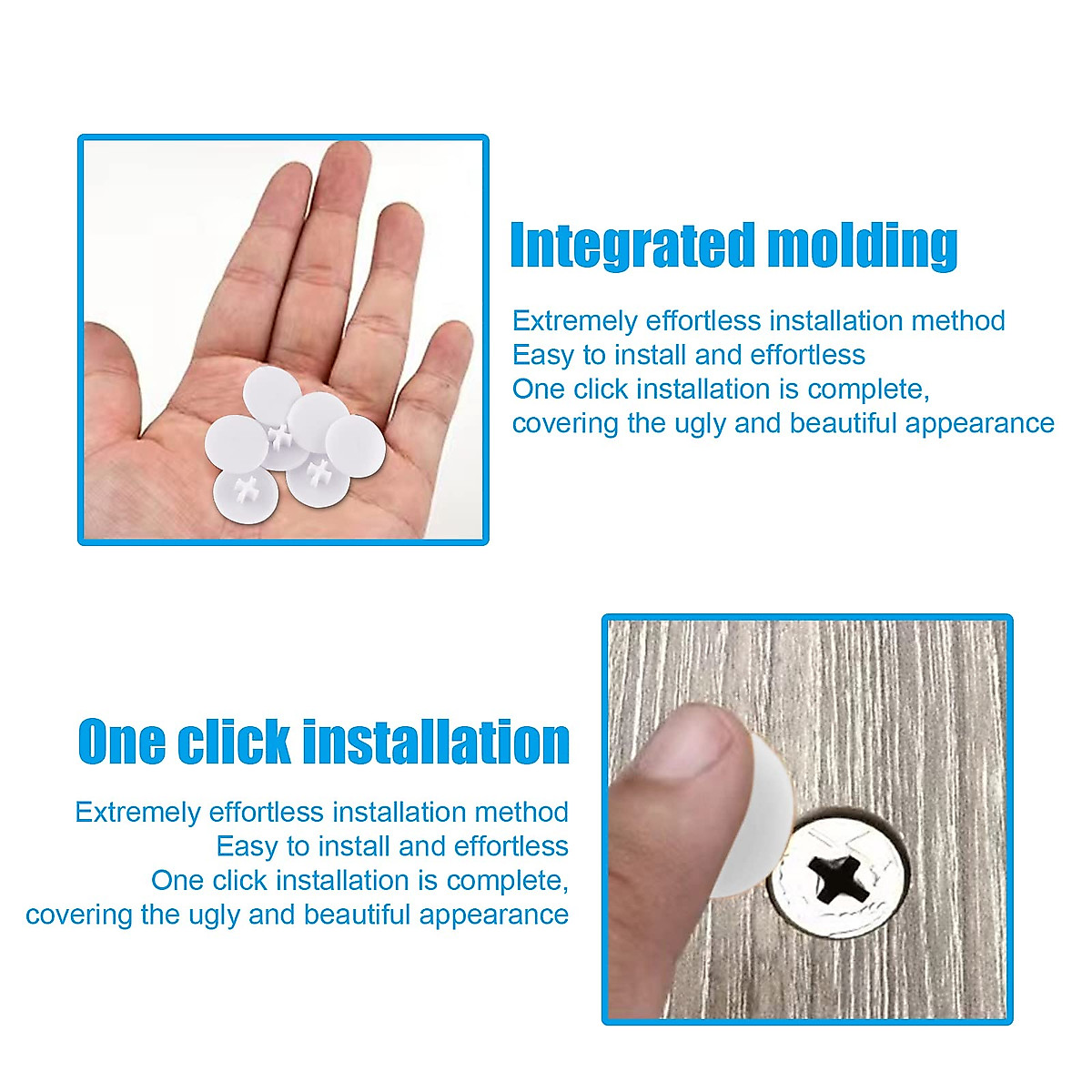 Integrated molding

Extremely effortless installation method
Easy to install and effortless
One click installation is complete,
covering the ugly and beautiful appearance

One click installation

Extremely effortless installation method
Easy to install and effortless
One click installation is complete,
covering the ugly and beautiful appearance