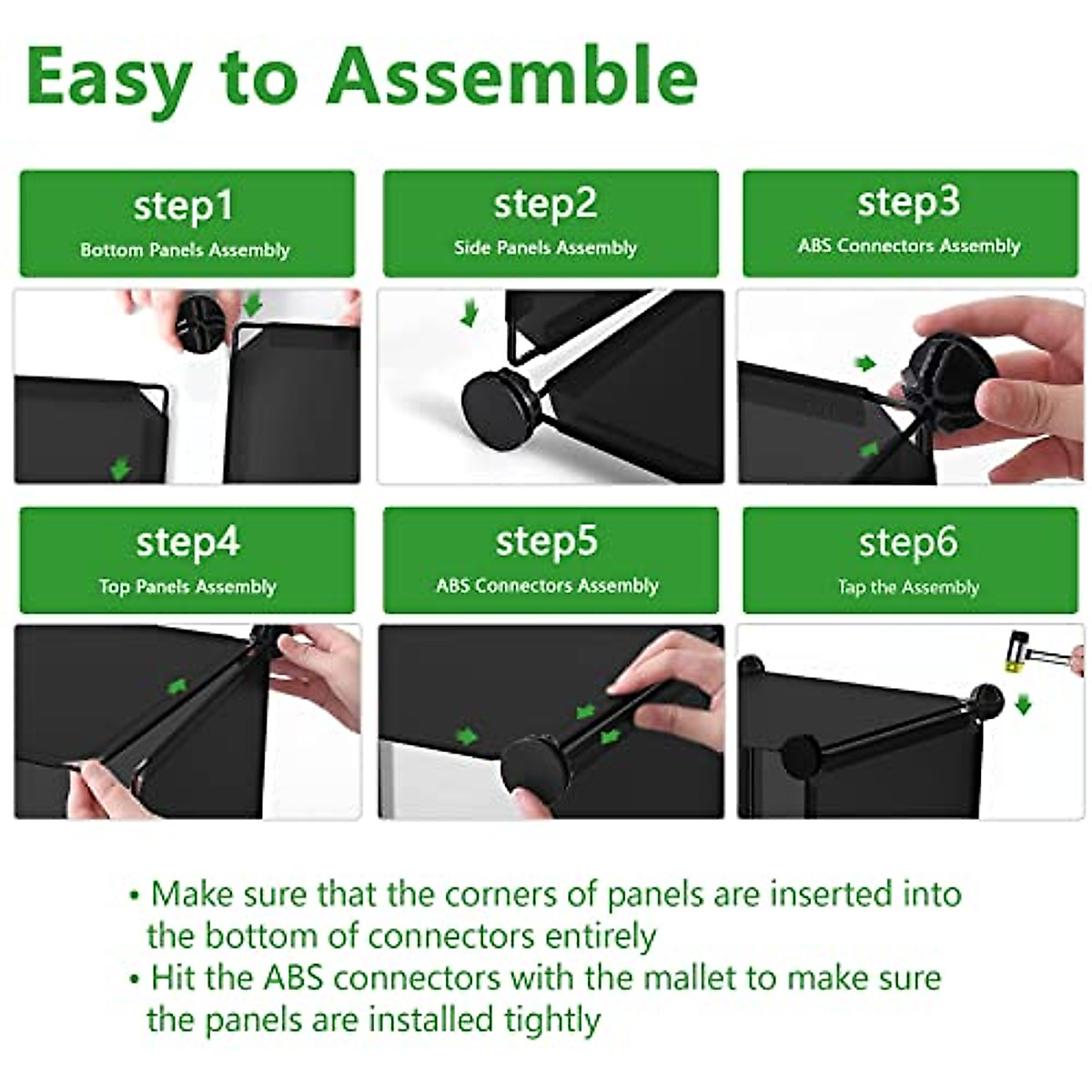 Easy to Assemble

step1
Bottom Panels Assembly

step2
Side Panels Assembly

step3
ABS Connectors Assembly

step4
Top Panels Assembly

step5
ABS Connectors Assembly

step6
Tap the Assembly

• Make sure that the corners of panels are inserted into the bottom of connectors entirely
• Hit the ABS connectors with the mallet to make sure the panels are installed tightly