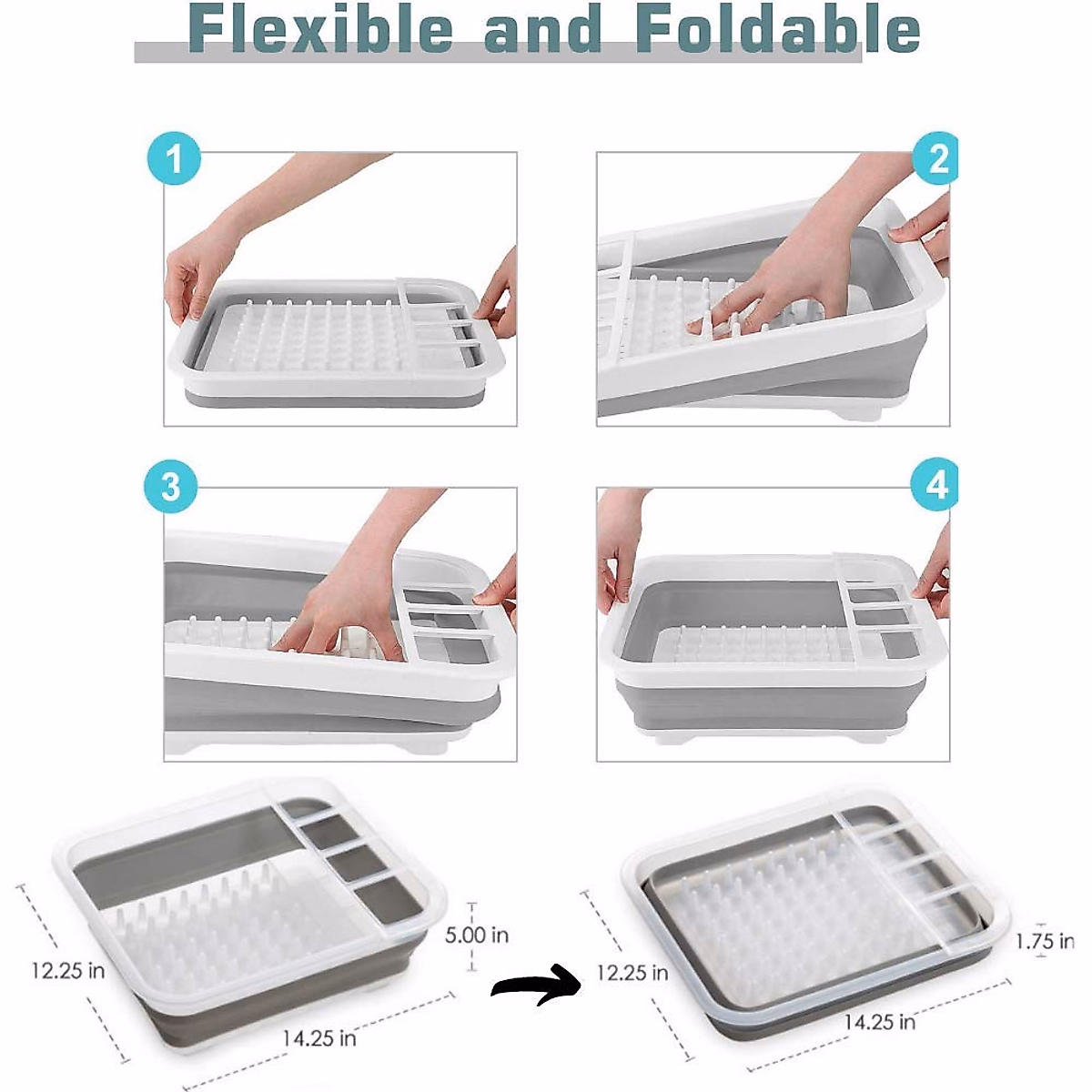 Flexible and Foldable

1

2

3

4

12.25 in

5.00 in

14.25 in

12.25 in

1.75 in

14.25 in