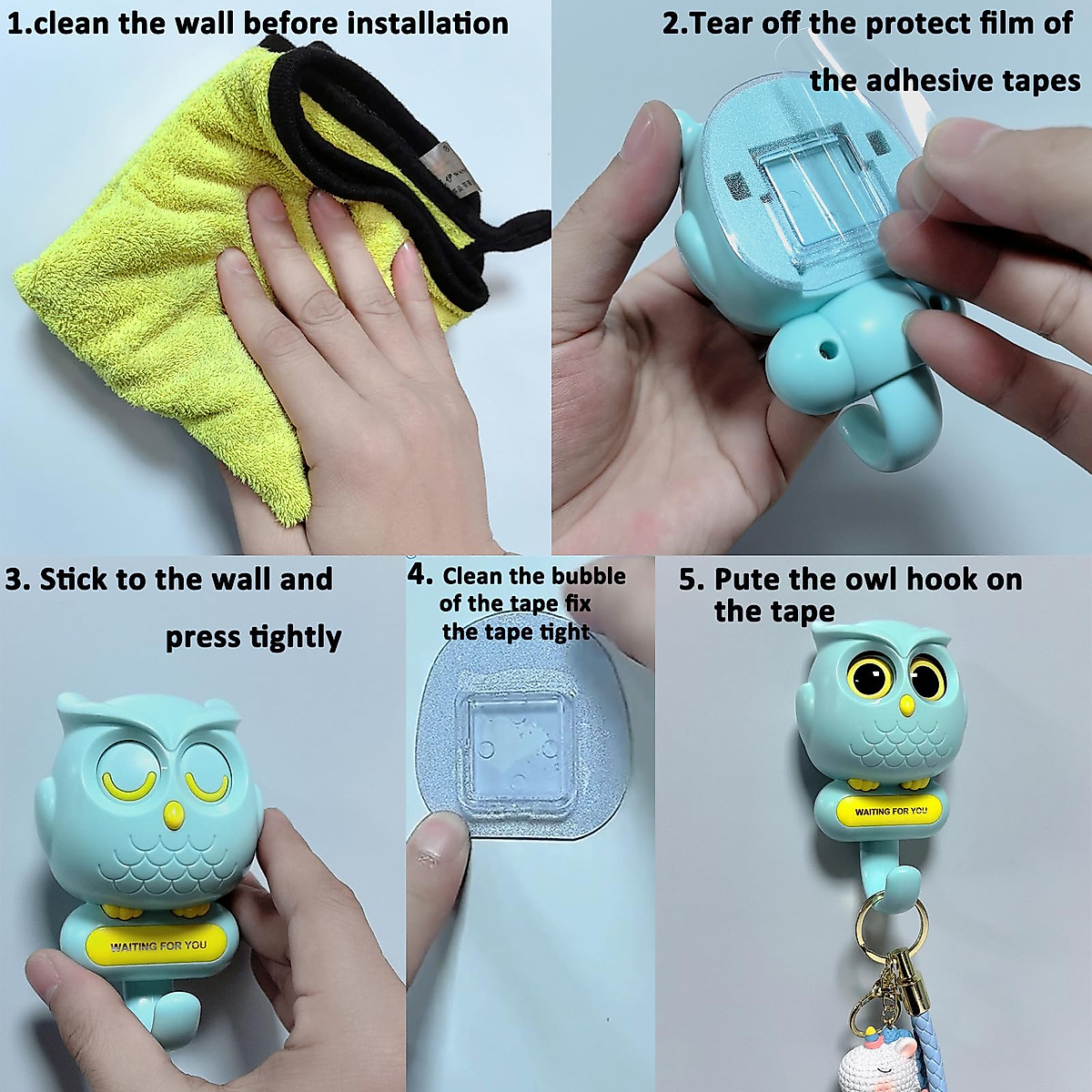 1.clean the wall before installation

2.Tear off the protect film of the adhesive tapes

3. Stick to the wall and press tightly

WAITING FOR YOU

4. Clean the bubble of the tape fix the tape tight

5. Pute the owl hook on the tape

WAITING FOR YOU