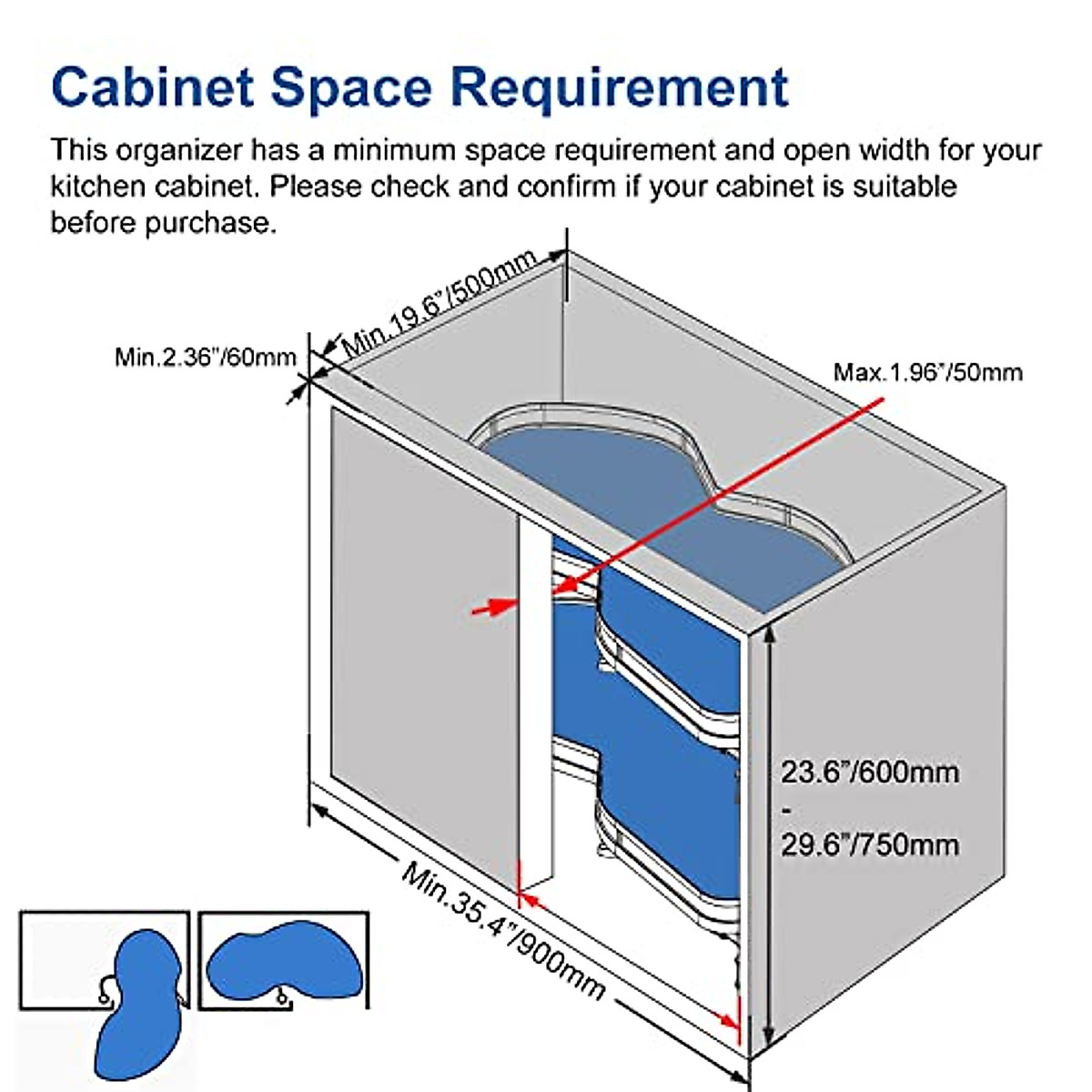 Cabinet Space Requirement

This organizer has a minimum space requirement and open width for your kitchen cabinet. Please check and confirm if your cabinet is suitable before purchase.

Min.19.6"/500mm

Min.2.36"/60mm

Max.1.96"/50mm

23.6"/600mm
-
29.6"/750mm

Min.35.4"/900mm