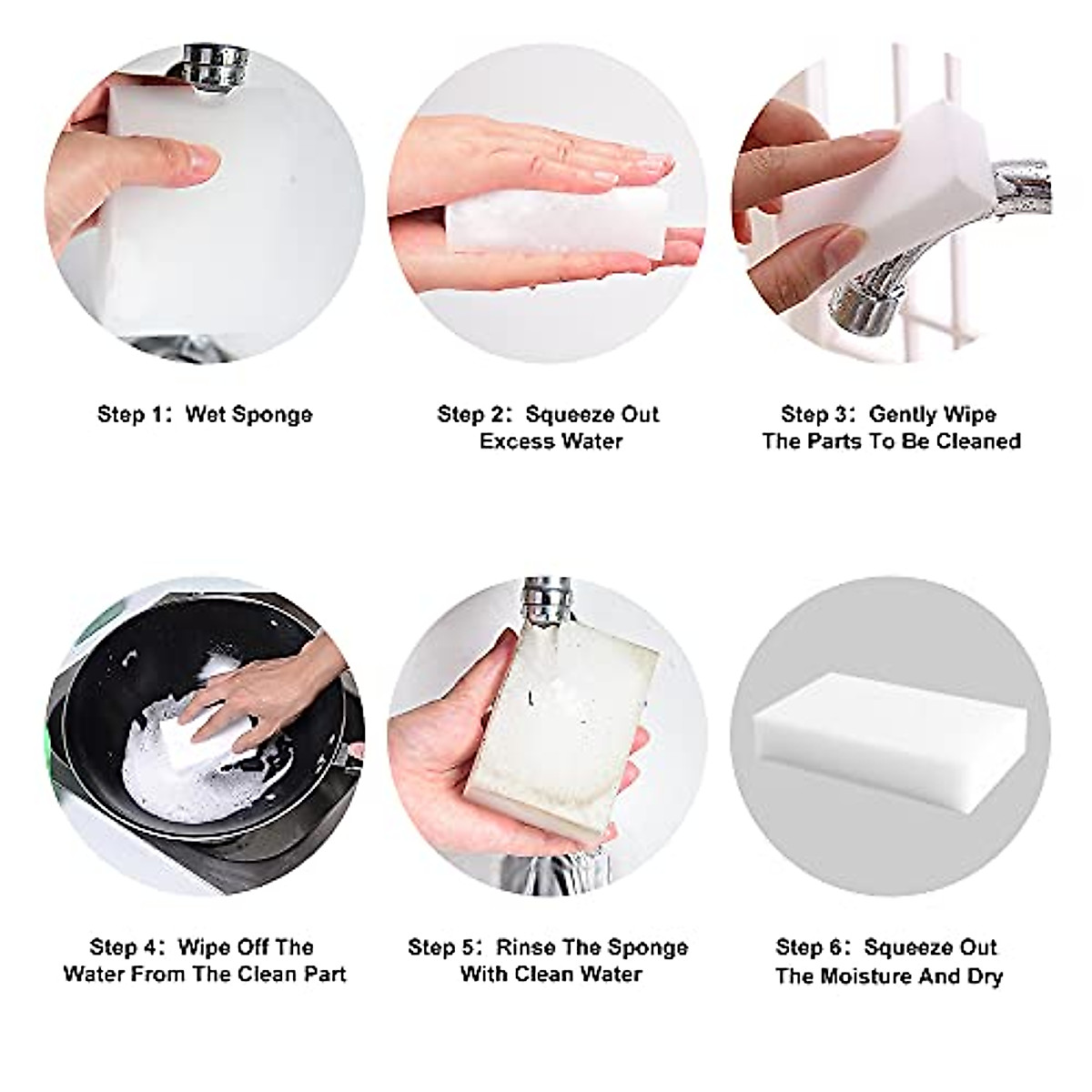 Step 1: Wet Sponge

Step 2: Squeeze Out Excess Water

Step 3: Gently Wipe The Parts To Be Cleaned

Step 4: Wipe Off The Water From The Clean Part

Step 5: Rinse The Sponge With Clean Water

Step 6: Squeeze Out The Moisture And Dry