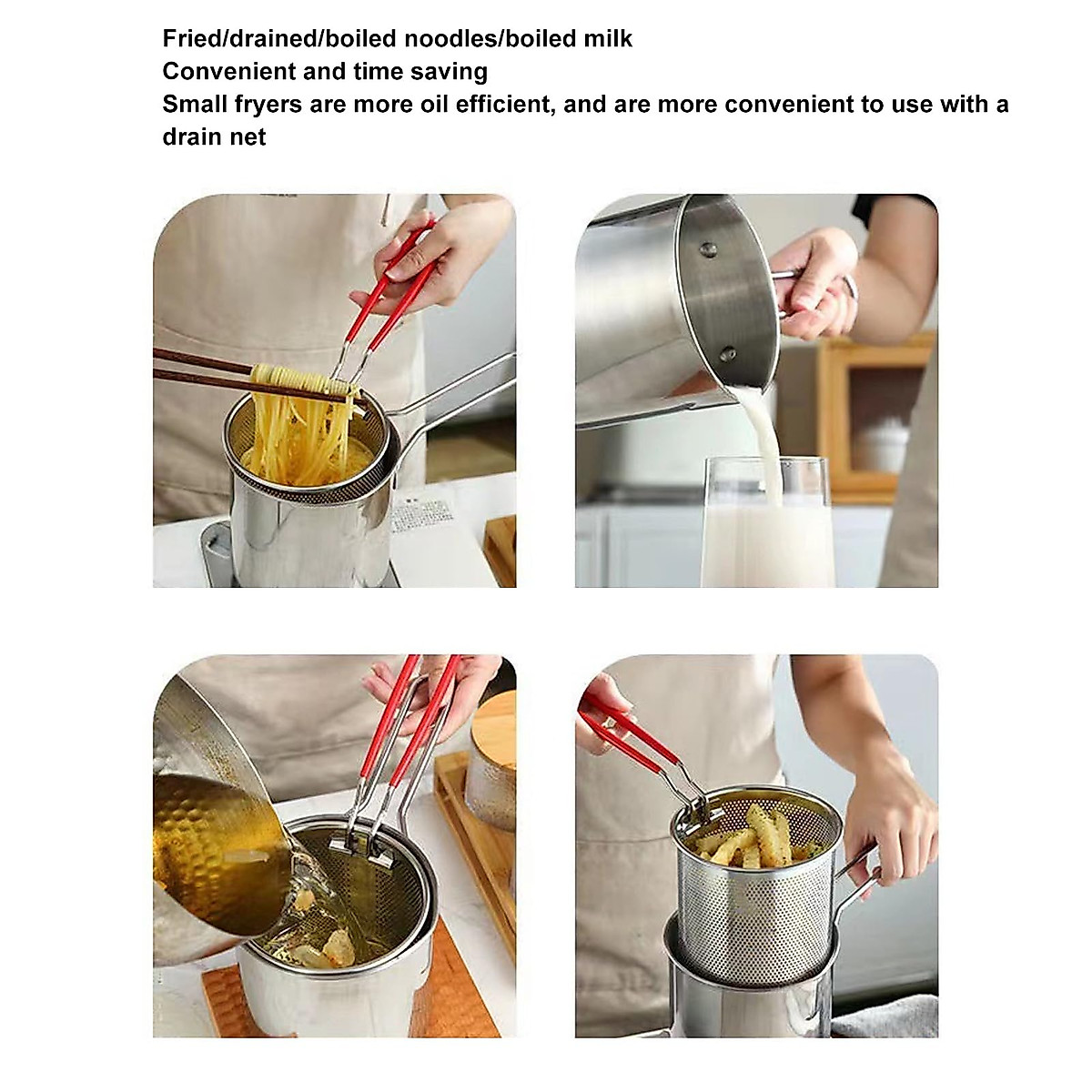 Fried/drained/boiled noodles/boiled milk
Convenient and time saving
Small fryers are more oil efficient, and are more convenient to use with a drain net