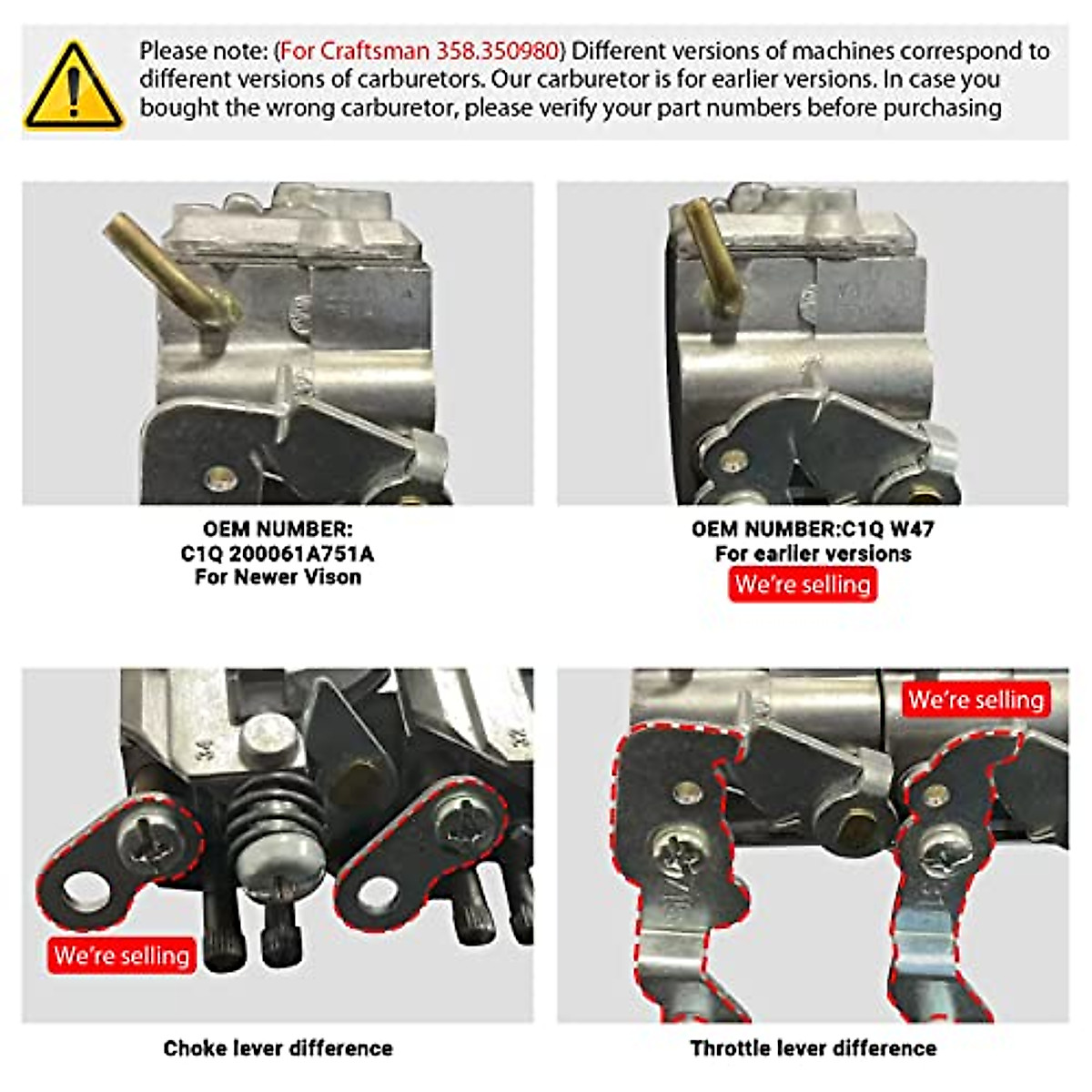 Please note: (For Craftsman 358.350980) Different versions of machines correspond to different versions of carburetors. Our carburetor is for earlier versions. In case you bought the wrong carburetor, please verify your part numbers before purchasing

OEM NUMBER:
C1Q 200061A751A
For Newer Vison

OEM NUMBER:C1Q W47
For earlier versions
We're selling

We're selling

We're selling

Choke lever difference

Throttle lever difference