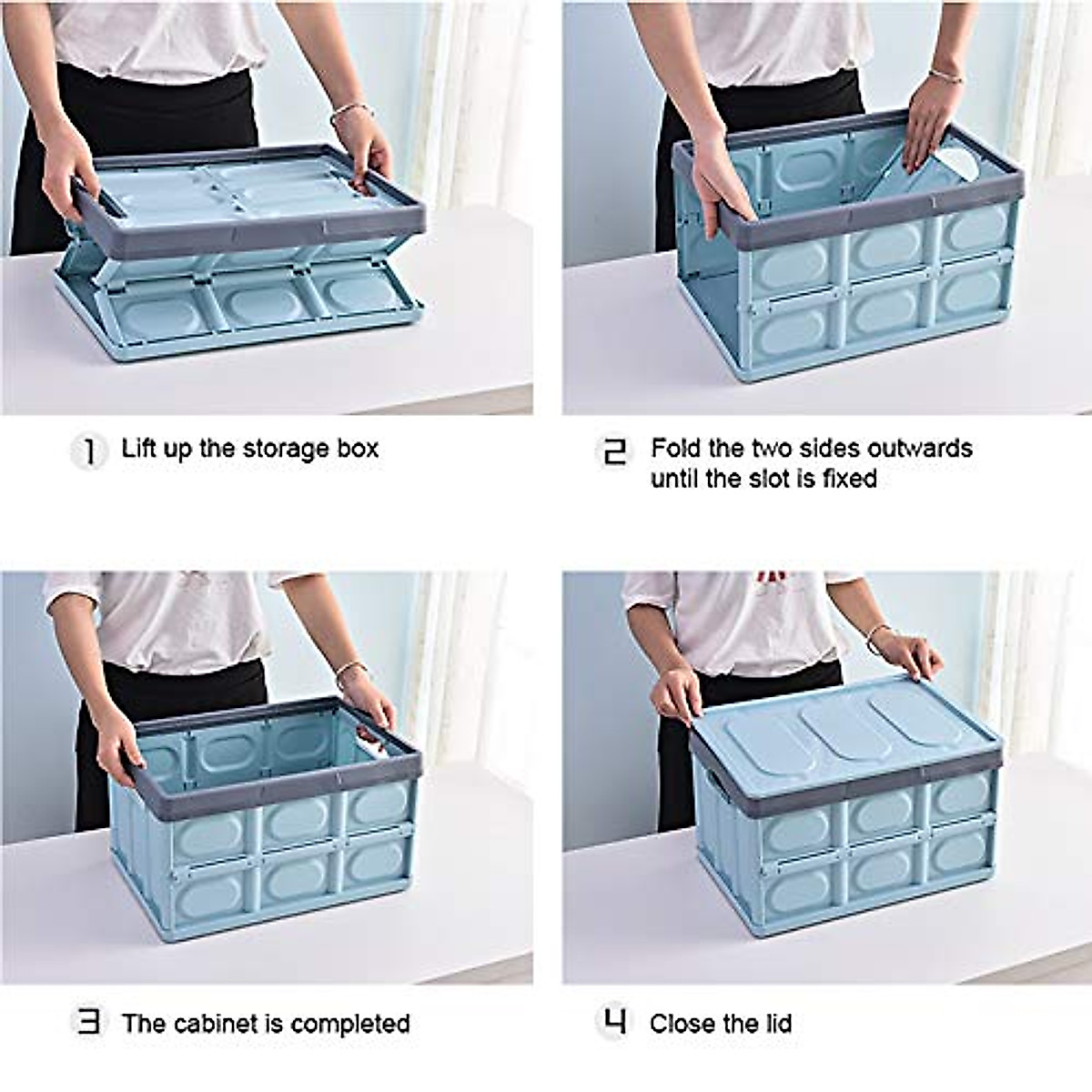 1 Lift up the storage box

2 Fold the two sides outwards until the slot is fixed

3 The cabinet is completed

4 Close the lid