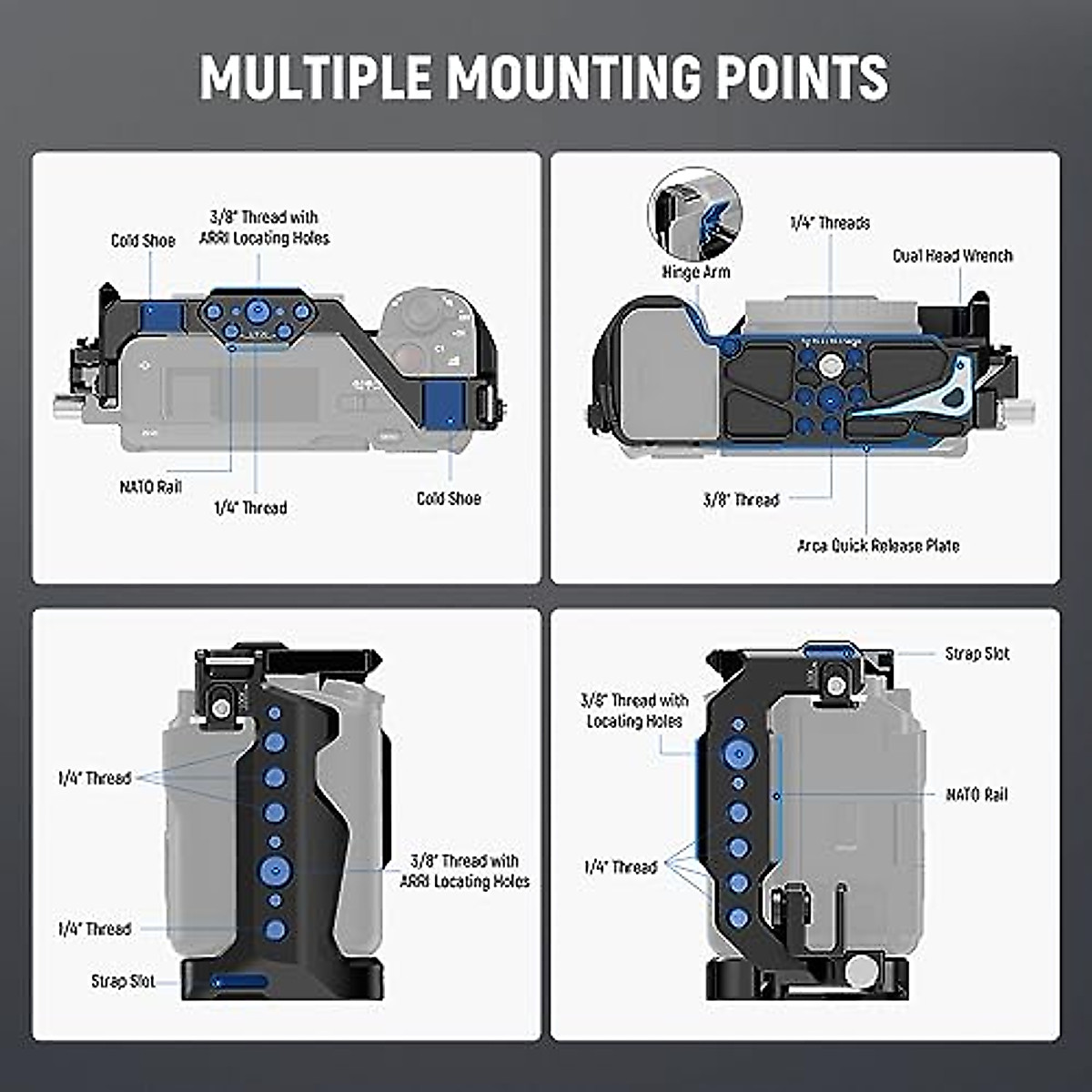 MULTIPLE MOUNTING POINTS

Cold Shoe

3/8" Thread with ARRI Locating Holes

NATO Rail

1/4" Thread

Cold Shoe

Hinge Arm

1/4" Threads

Dual Head Wrench

3/8" Thread

Arca Quick Release Plate

1/4" Thread

3/8" Thread with ARRI Locating Holes

1/4" Thread

Strap Slot

Strap Slot

3/8" Thread with Locating Holes

NATO Rail

1/4" Thread