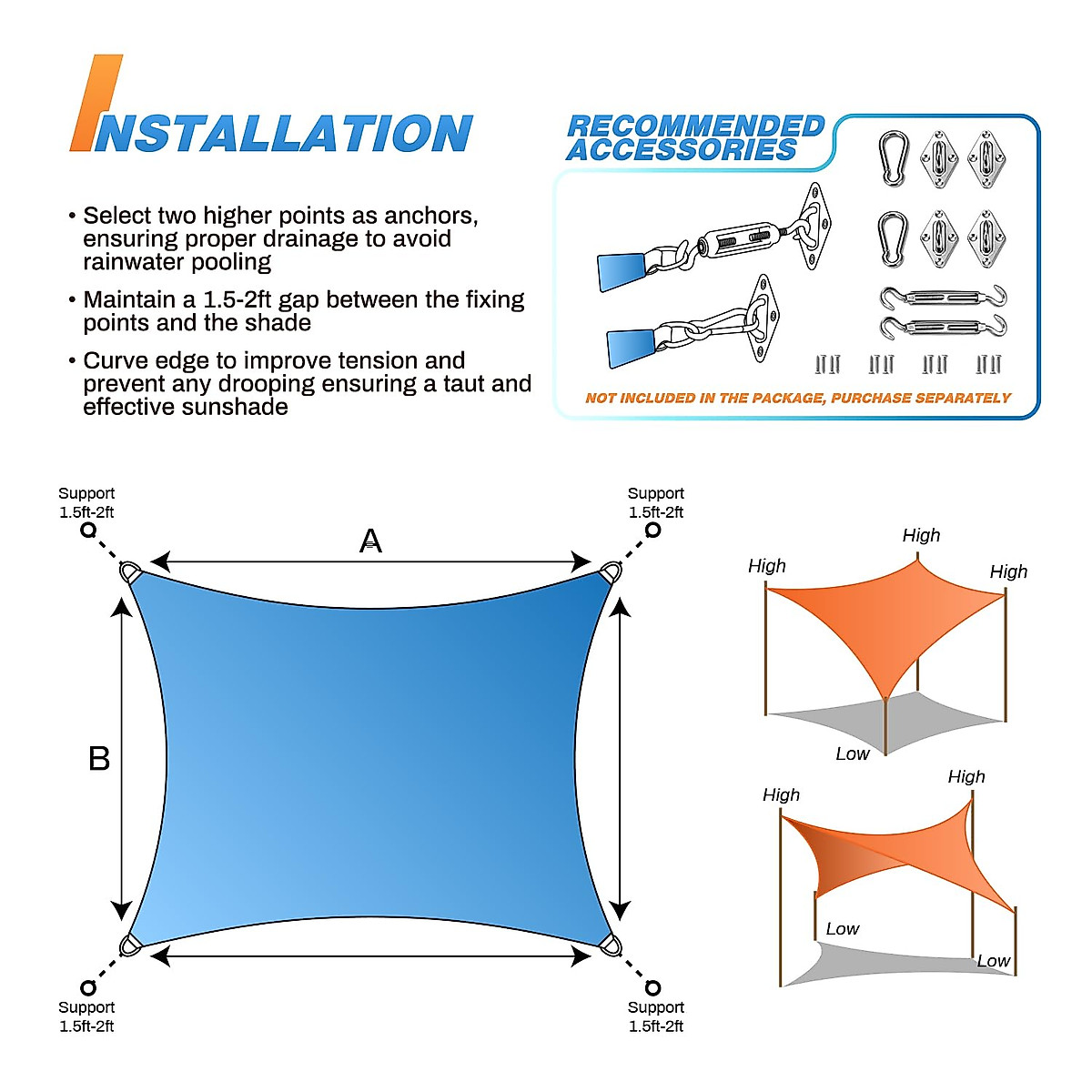 INSTALLATION

• Select two higher points as anchors, ensuring proper drainage to avoid rainwater pooling

• Maintain a 1.5-2ft gap between the fixing points and the shade

• Curve edge to improve tension and prevent any drooping ensuring a taut and effective sunshade

RECOMMENDED ACCESSORIES

NOT INCLUDED IN THE PACKAGE, PURCHASE SEPARATELY

Support 1.5ft-2ft

Support 1.5ft-2ft

A

B

Support 1.5ft-2ft

Support 1.5ft-2ft

High

High

High

Low

High

High

Low

Low