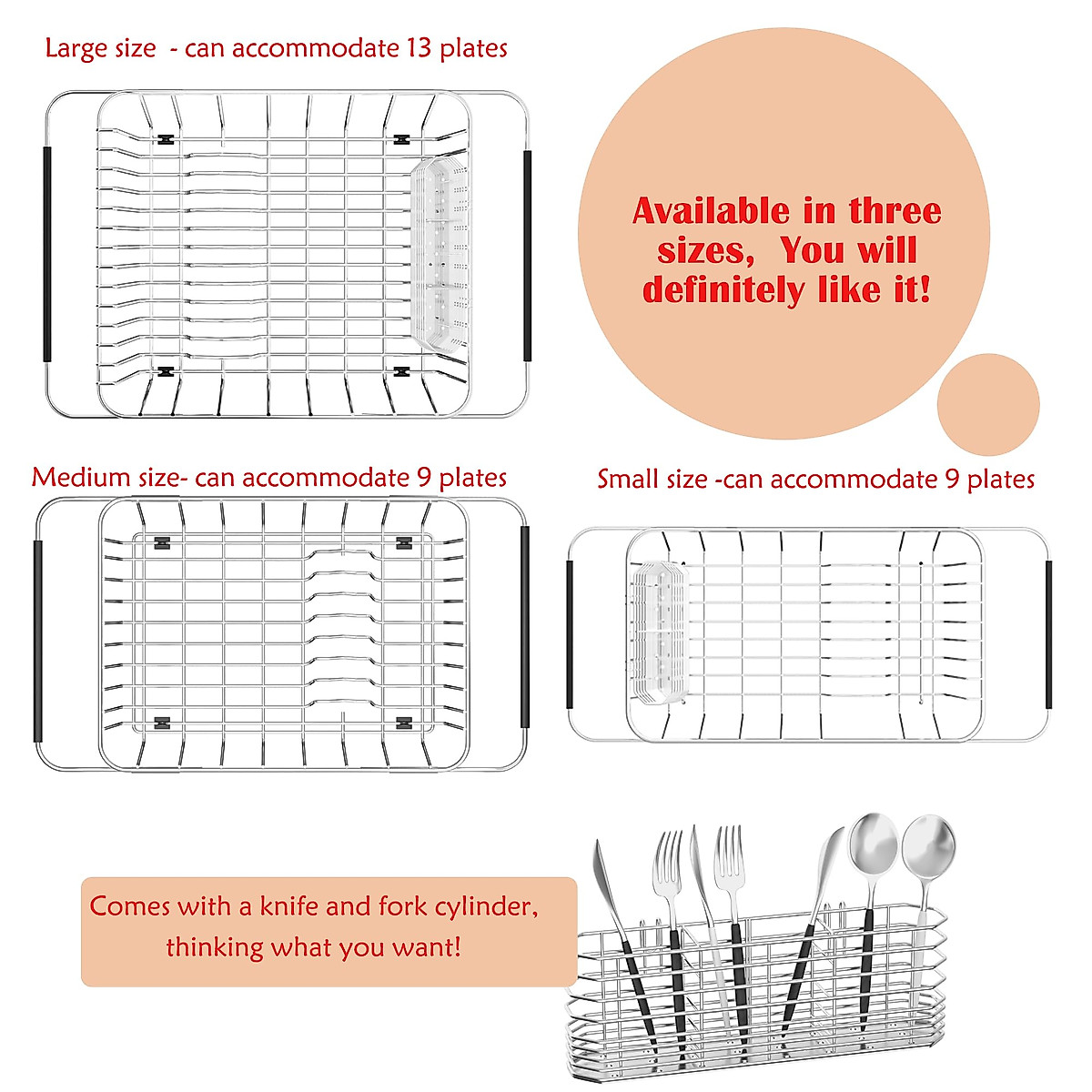 Large size  - can accommodate 13 plates

Available in three sizes,  You will definitely like it!

Medium size- can accommodate 9 plates

Small size -can accommodate 9 plates

Comes with a knife and fork cylinder, thinking what you want!