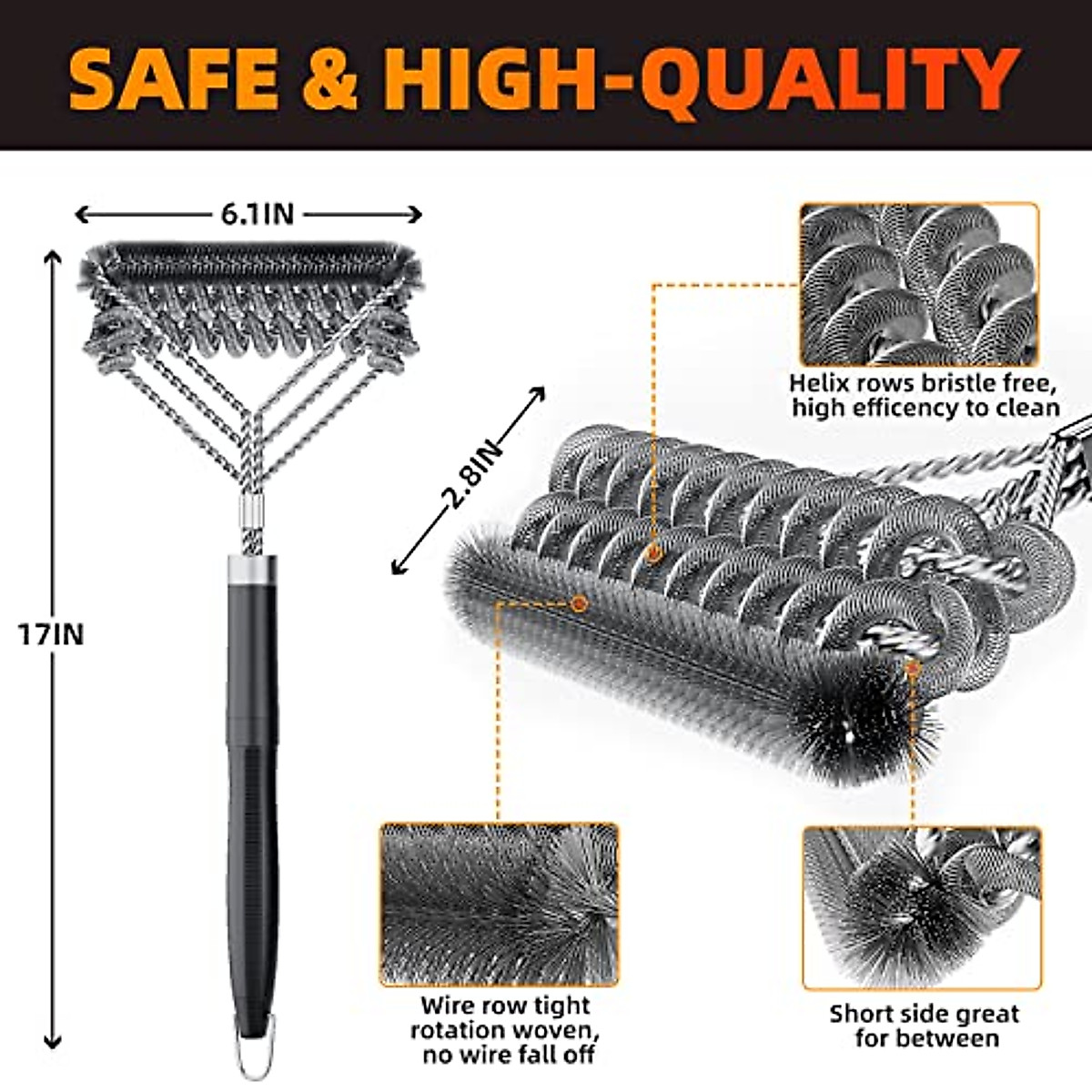 SAFE & HIGH-QUALITY

6.1IN

17IN

2.8IN

Helix rows bristle free, high efficency to clean

Wire row tight rotation woven, no wire fall off

Short side great for between