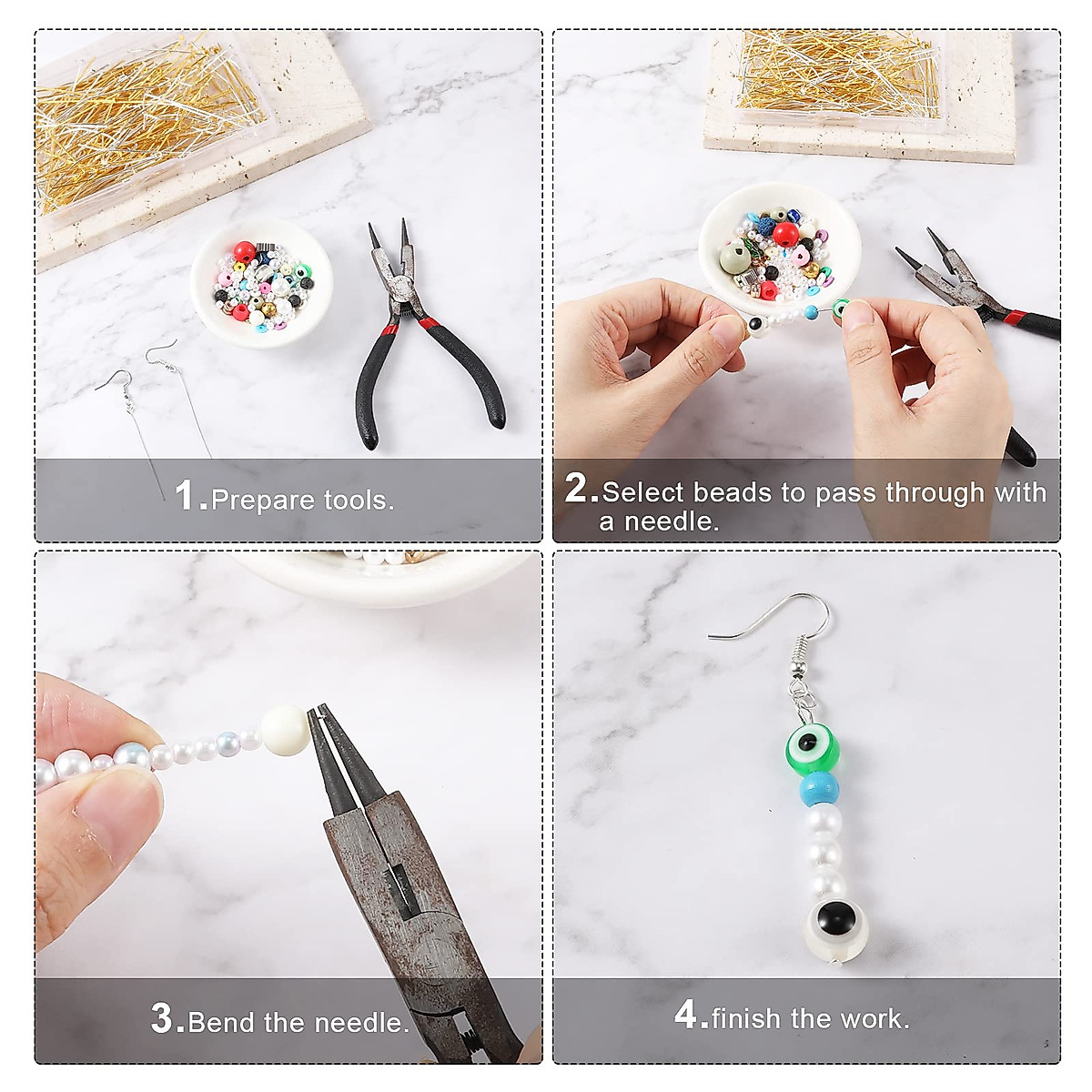 1.Prepare tools.

2.Select beads to pass through with a needle.

3.Bend the needle.

4.finish the work.