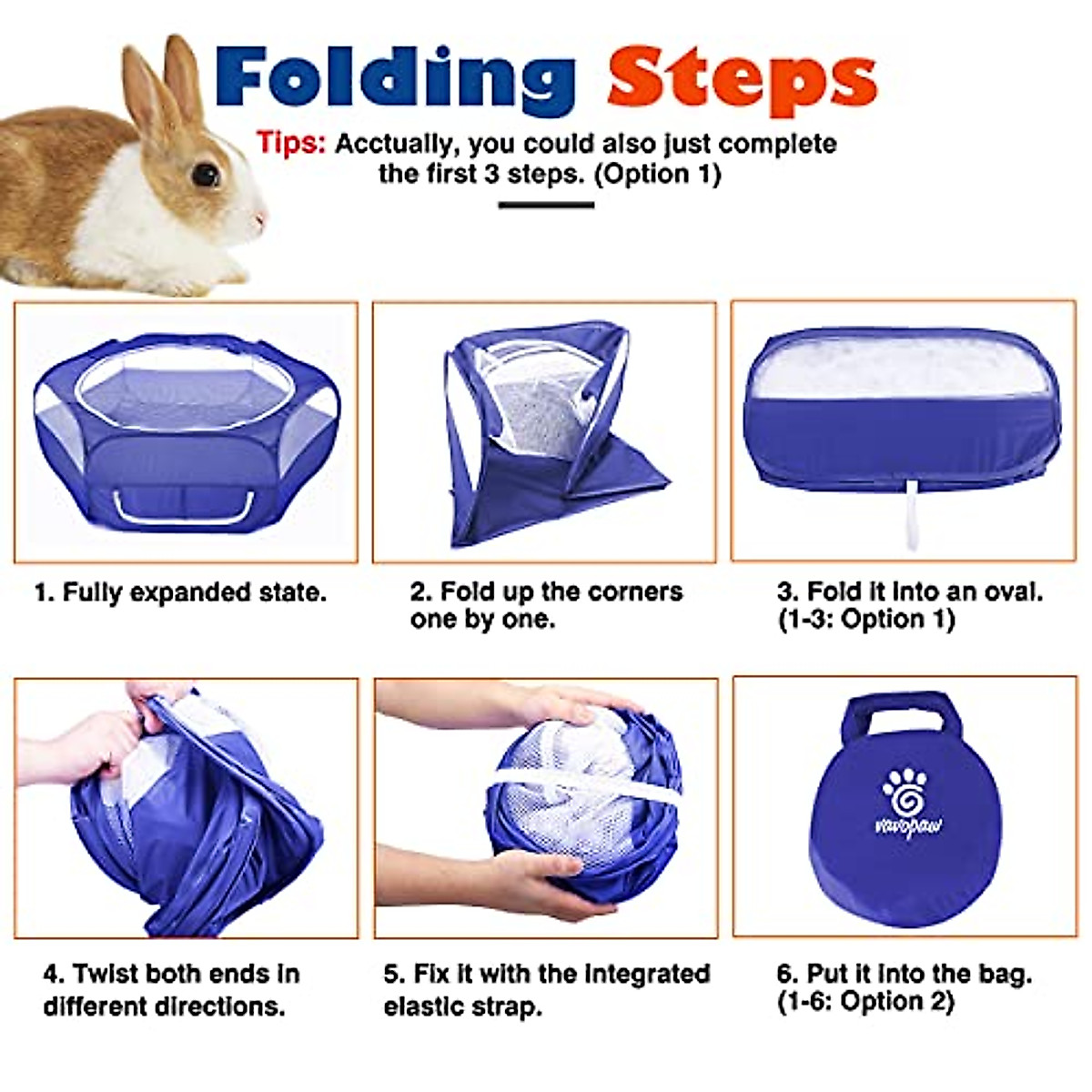 Folding Steps

Tips: Acctually, you could also just complete the first 3 steps. (Option 1)

1. Fully expanded state.

2. Fold up the corners one by one.

3. Fold it into an oval. (1-3: Option 1)

4. Twist both ends in different directions.

5. Fix it with the integrated elastic strap.

vavopaw

6. Put it into the bag. (1-6: Option 2)