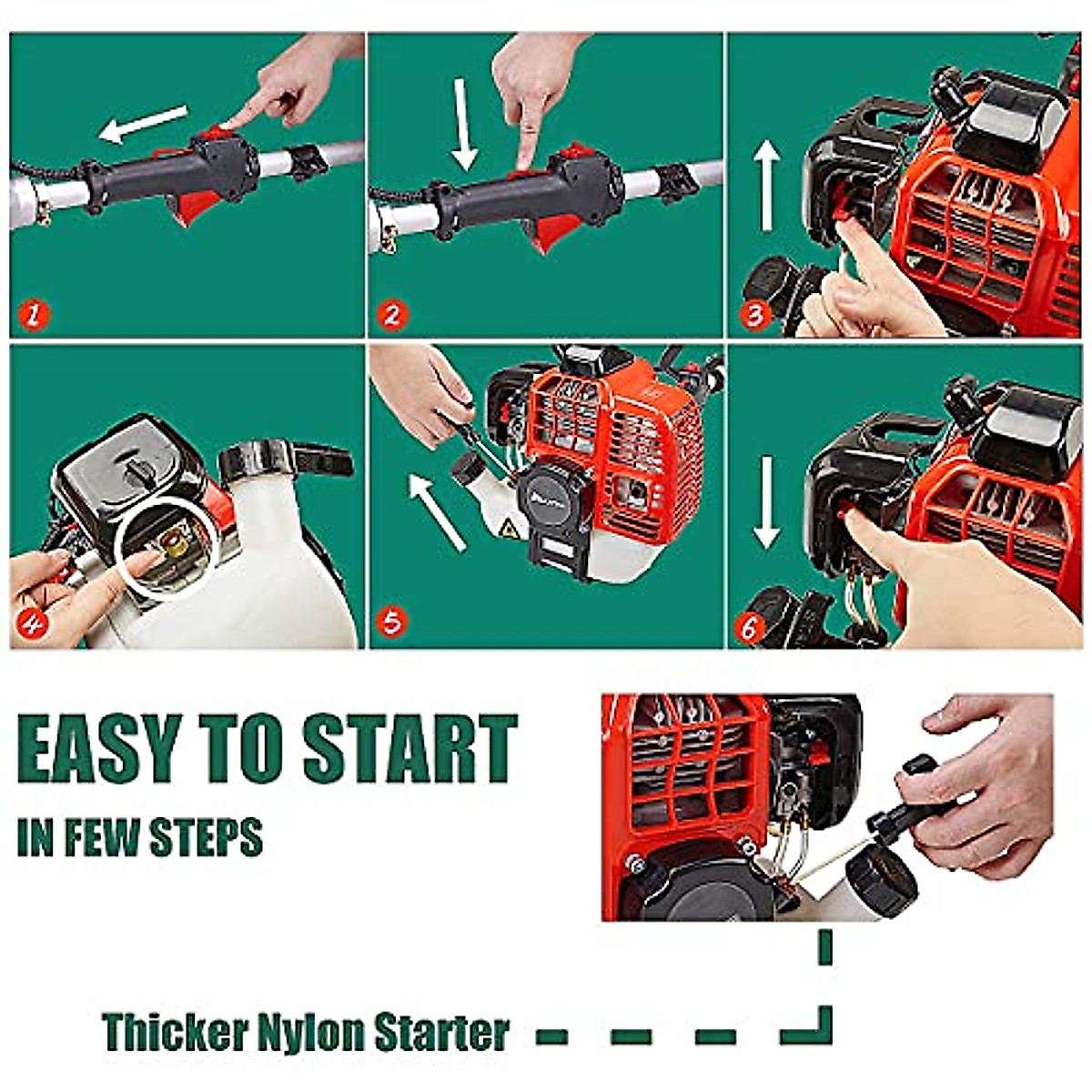 1

2

3

4

5

6

EASY TO START

IN FEW STEPS

Thicker Nylon Starter