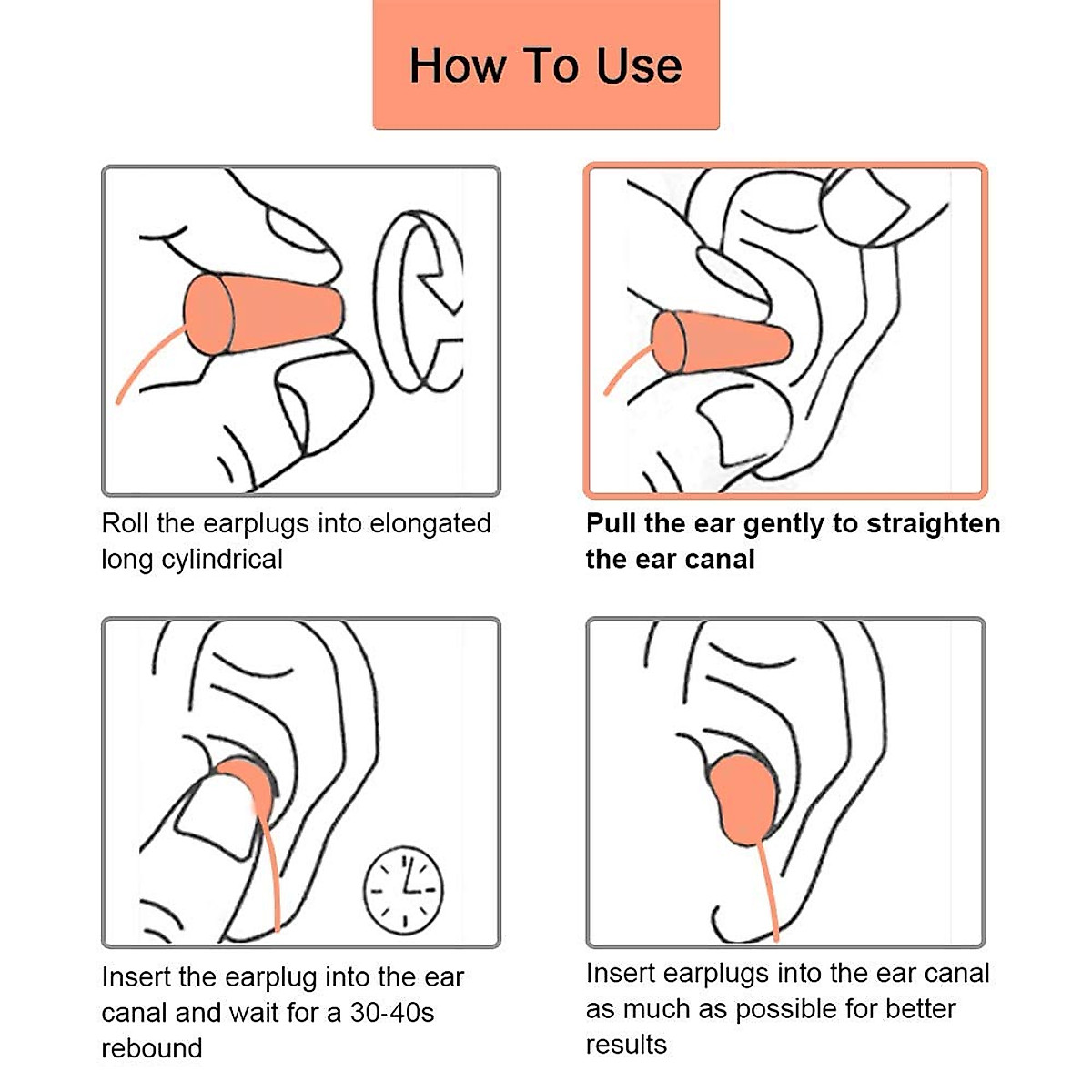 How To Use

Roll the earplugs into elongated long cylindrical

Pull the ear gently to straighten the ear canal

Insert the earplug into the ear canal and wait for a 30-40s rebound

Insert earplugs into the ear canal as much as possible for better results