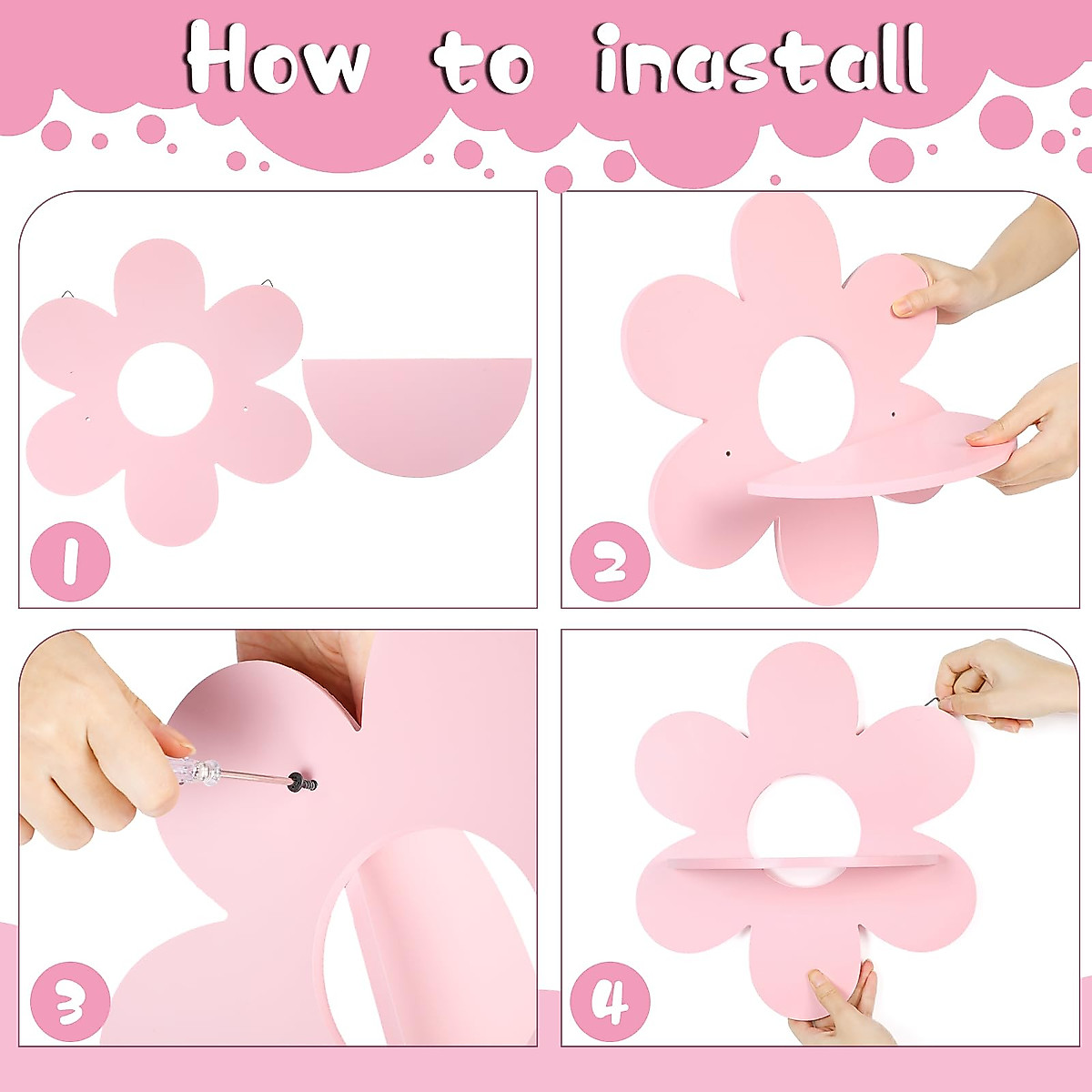 How to inastall

1

2

3

4