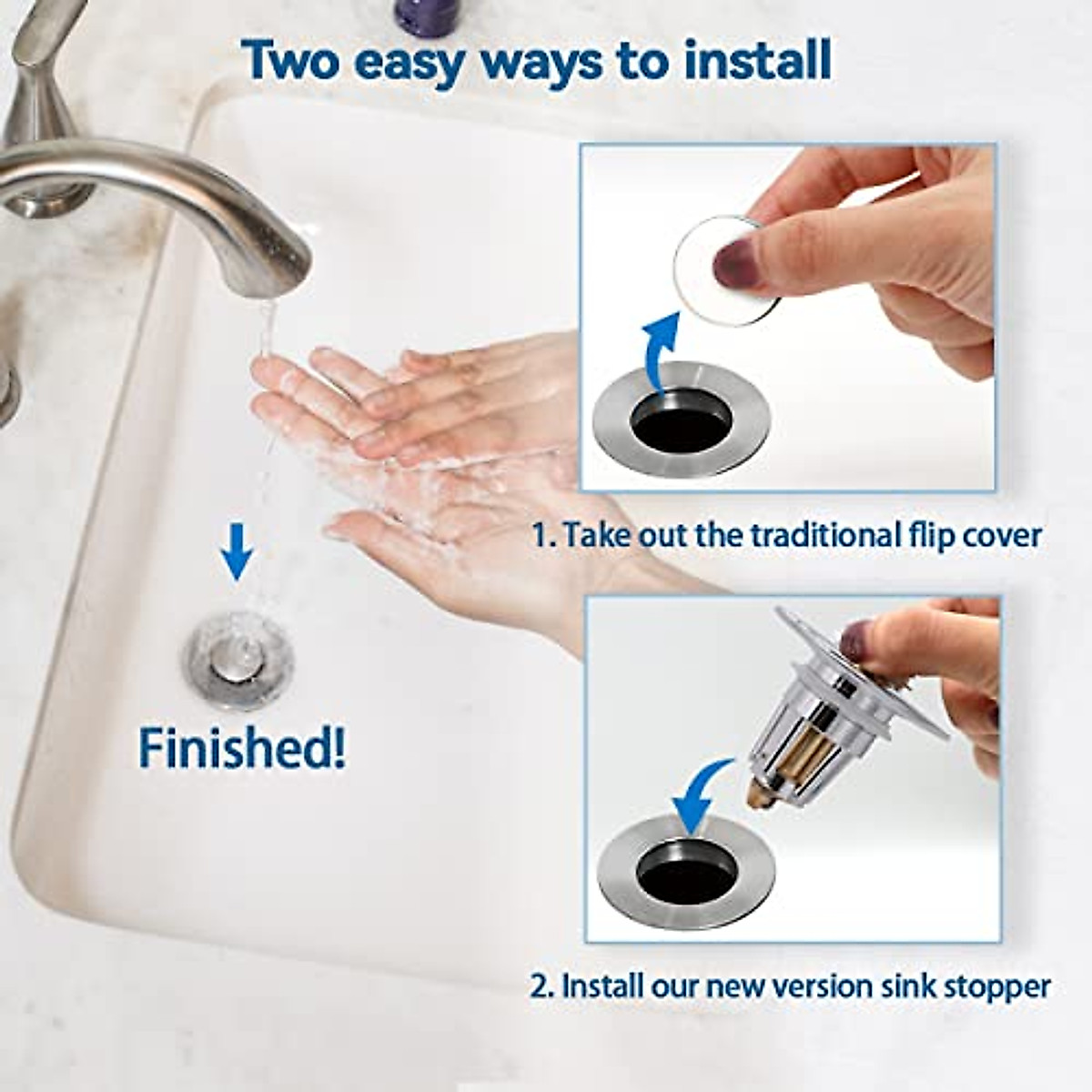 Two easy ways to install

1. Take out the traditional flip cover

Finished!

2. Install our new version sink stopper