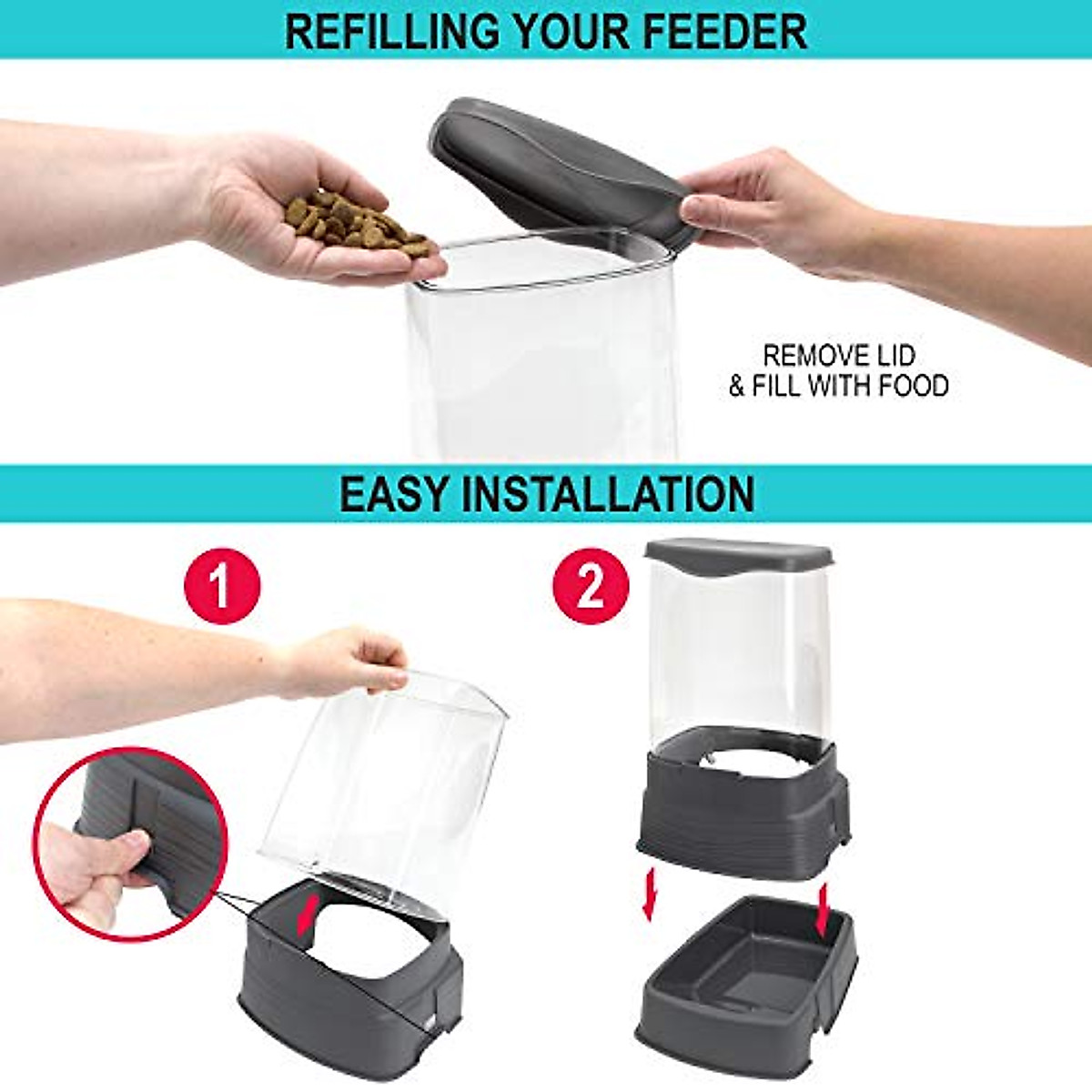 REFILLING YOUR FEEDER

REMOVE LID
& FILL WITH FOOD

EASY INSTALLATION

1

2