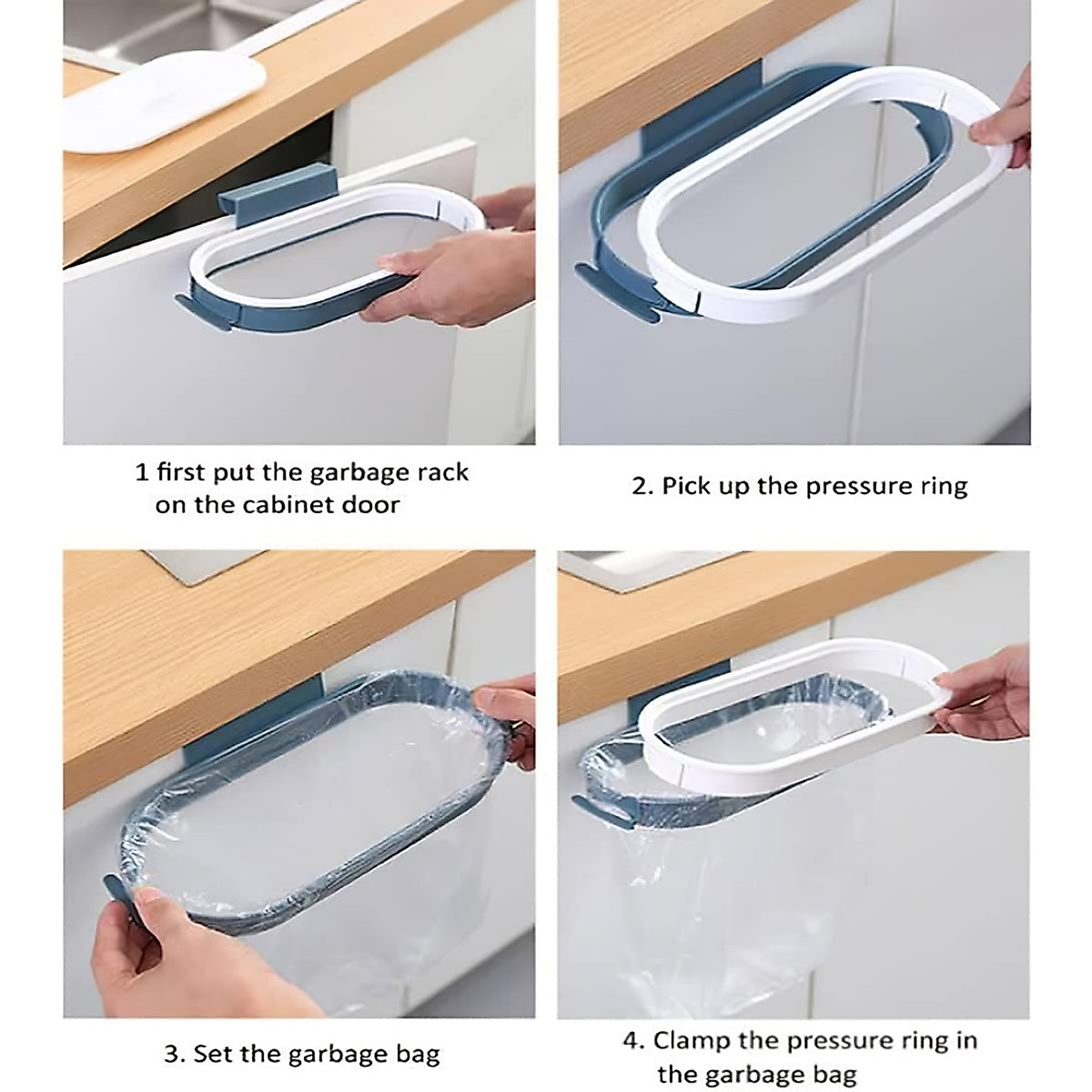 1 first put the garbage rack on the cabinet door

2. Pick up the pressure ring

3. Set the garbage bag

4. Clamp the pressure ring in the garbage bag