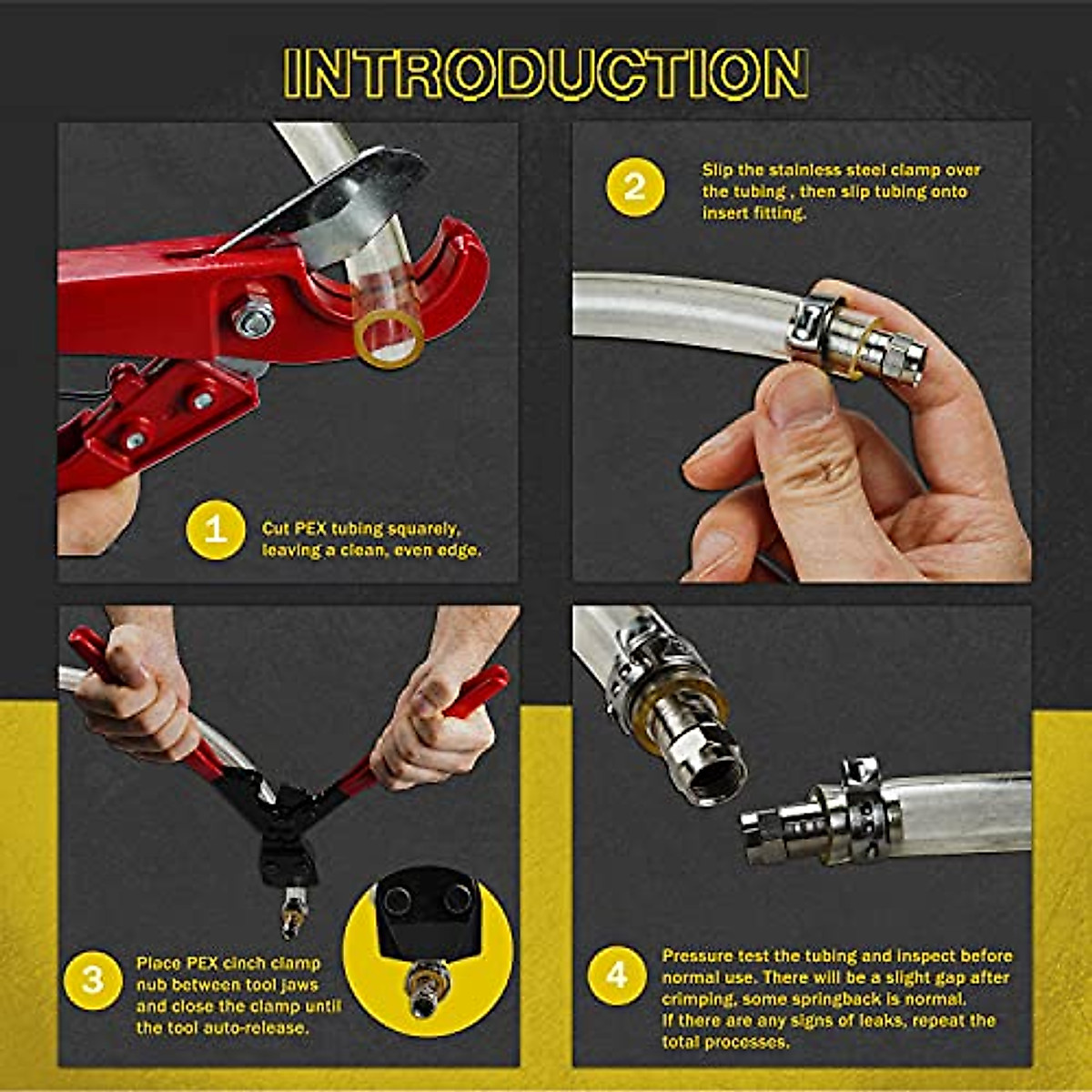 INTRODUCTION

1 Cut PEX tubing squarely, leaving a clean, even edge.

2 Slip the stainless steel clamp over the tubing , then slip tubing onto insert fitting.

3 Place PEX cinch clamp nub between tool jaws and close the clamp until the tool auto-release.

4 Pressure test the tubing and inspect before normal use. There will be a slight gap after crimping, some springback is normal.
If there are any signs of leaks, repeat the total processes.