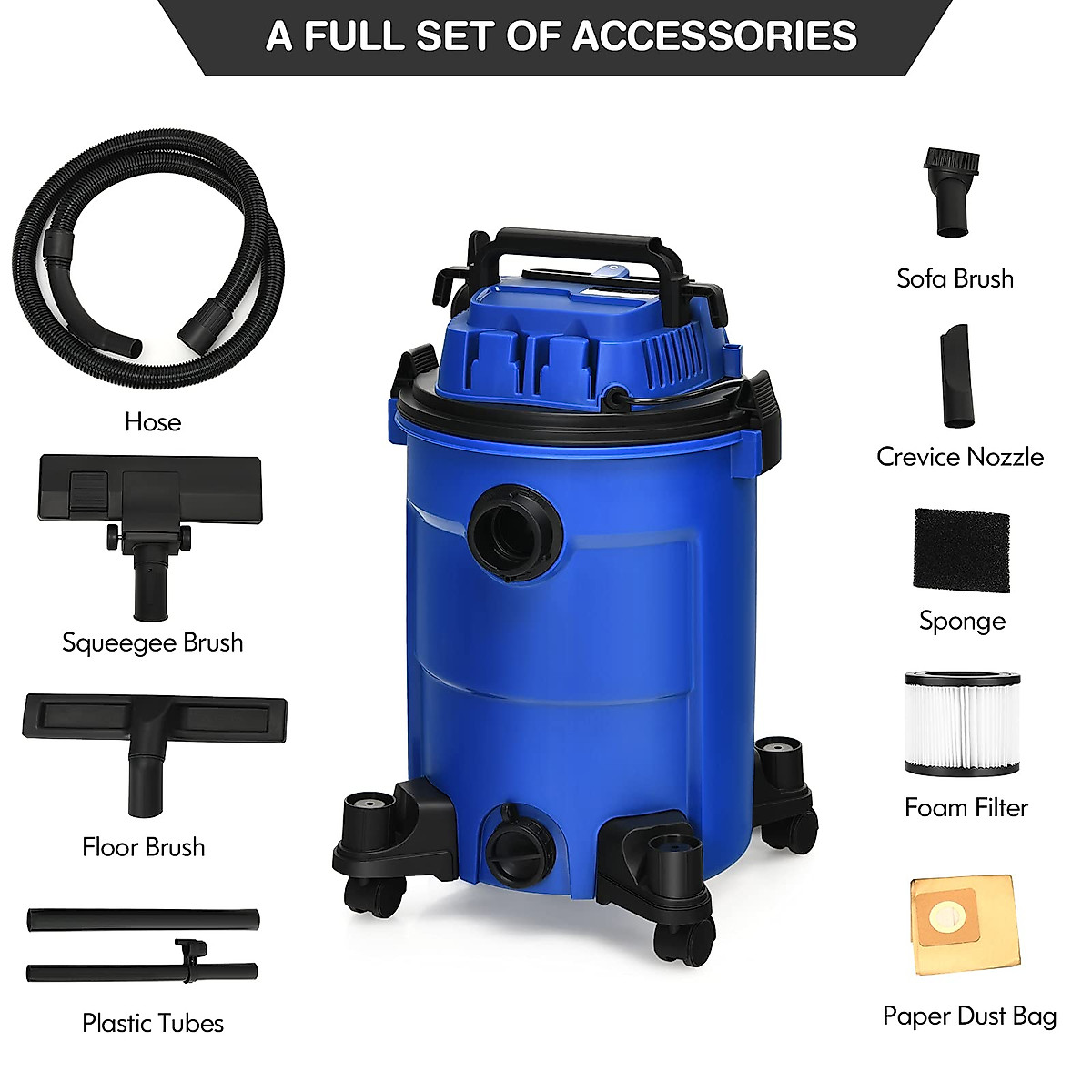 A FULL SET OF ACCESSORIES

Hose

Squeegee Brush

Floor Brush

Plastic Tubes

Sofa Brush

Crevice Nozzle

Sponge

Foam Filter

Paper Dust Bag