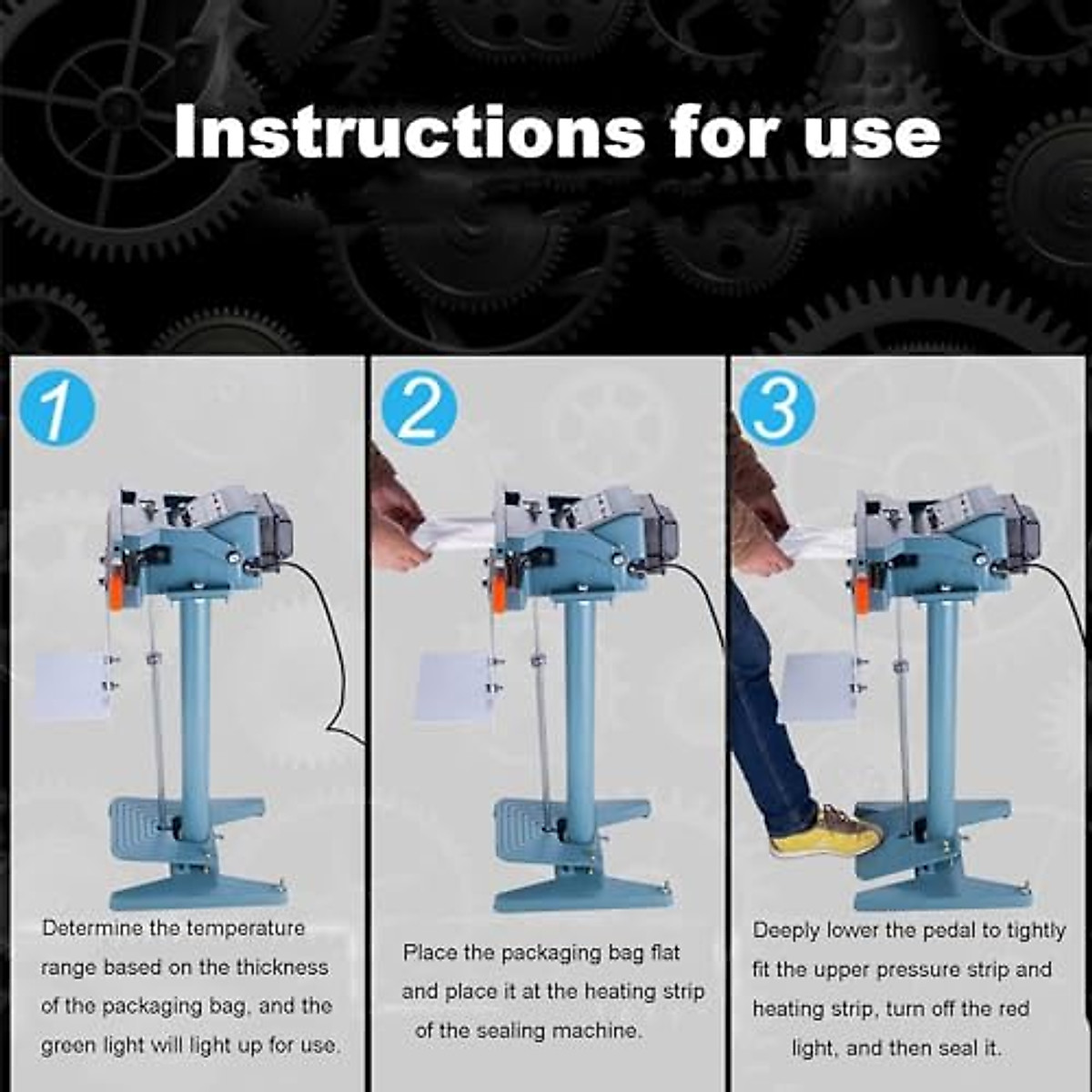 Instructions for use

1

Determine the temperature range based on the thickness of the packaging bag, and the green light will light up for use.

2

Place the packaging bag flat and place it at the heating strip of the sealing machine.

3

Deeply lower the pedal to tightly fit the upper pressure strip and heating strip, turn off the red light, and then seal it.