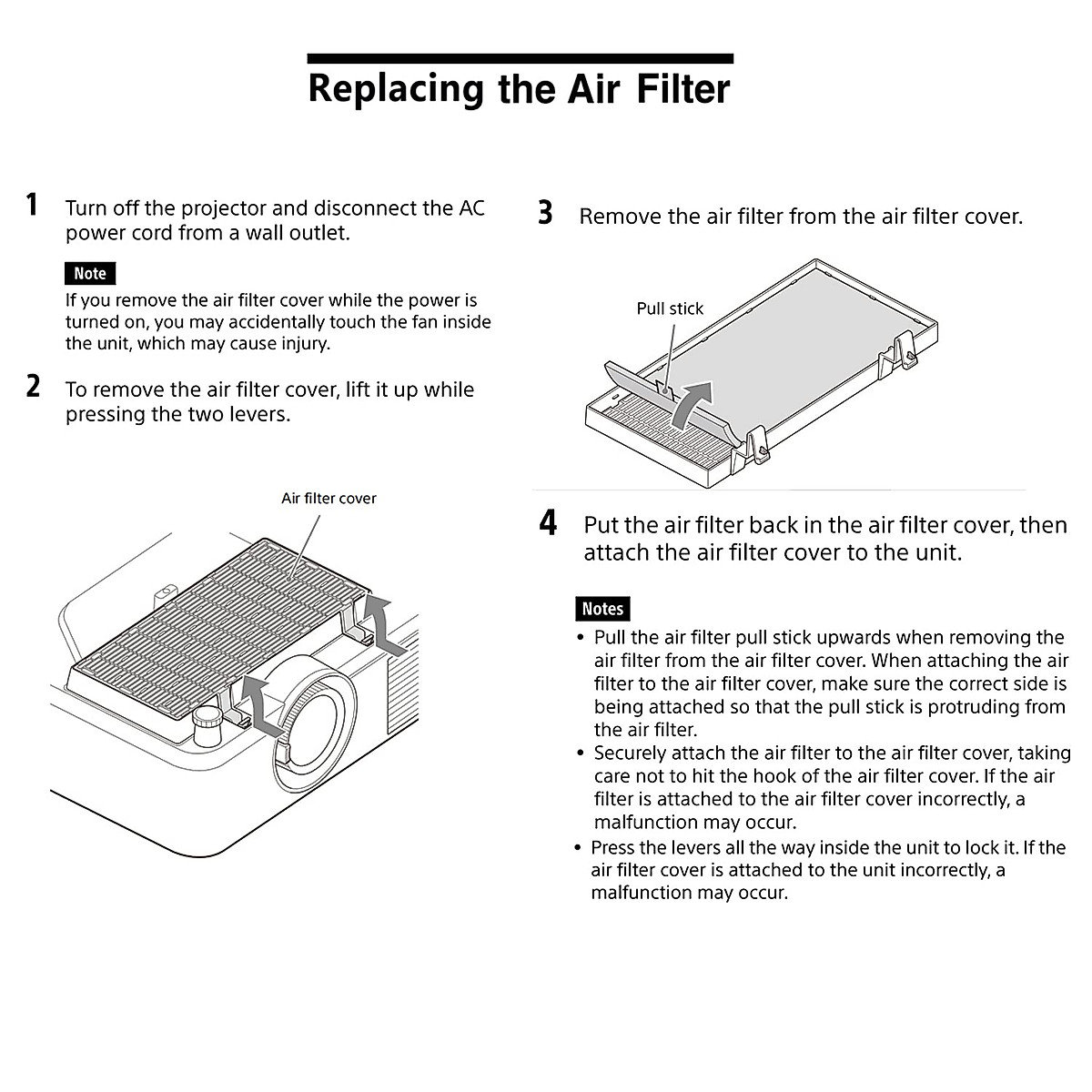 Replacing the Air Filter

1 Turn off the projector and disconnect the AC power cord from a wall outlet.

Note
If you remove the air filter cover while the power is turned on, you may accidentally touch the fan inside the unit, which may cause injury.

2 To remove the air filter cover, lift it up while pressing the two levers.

Air filter cover

3 Remove the air filter from the air filter cover.

Pull stick

4 Put the air filter back in the air filter cover, then attach the air filter cover to the unit.

Notes
• Pull the air filter pull stick upwards when removing the air filter from the air filter cover. When attaching the air filter to the air filter cover, make sure the correct side is being attached so that the pull stick is protruding from the air filter.
• Securely attach the air filter to the air filter cover, taking care not to hit the hook of the air filter cover. If the air filter is attached to the air filter cover incorrectly, a malfunction may occur.
• Press the levers all the way inside the unit to lock it. If the air filter cover is attached to the unit incorrectly, a malfunction may occur.