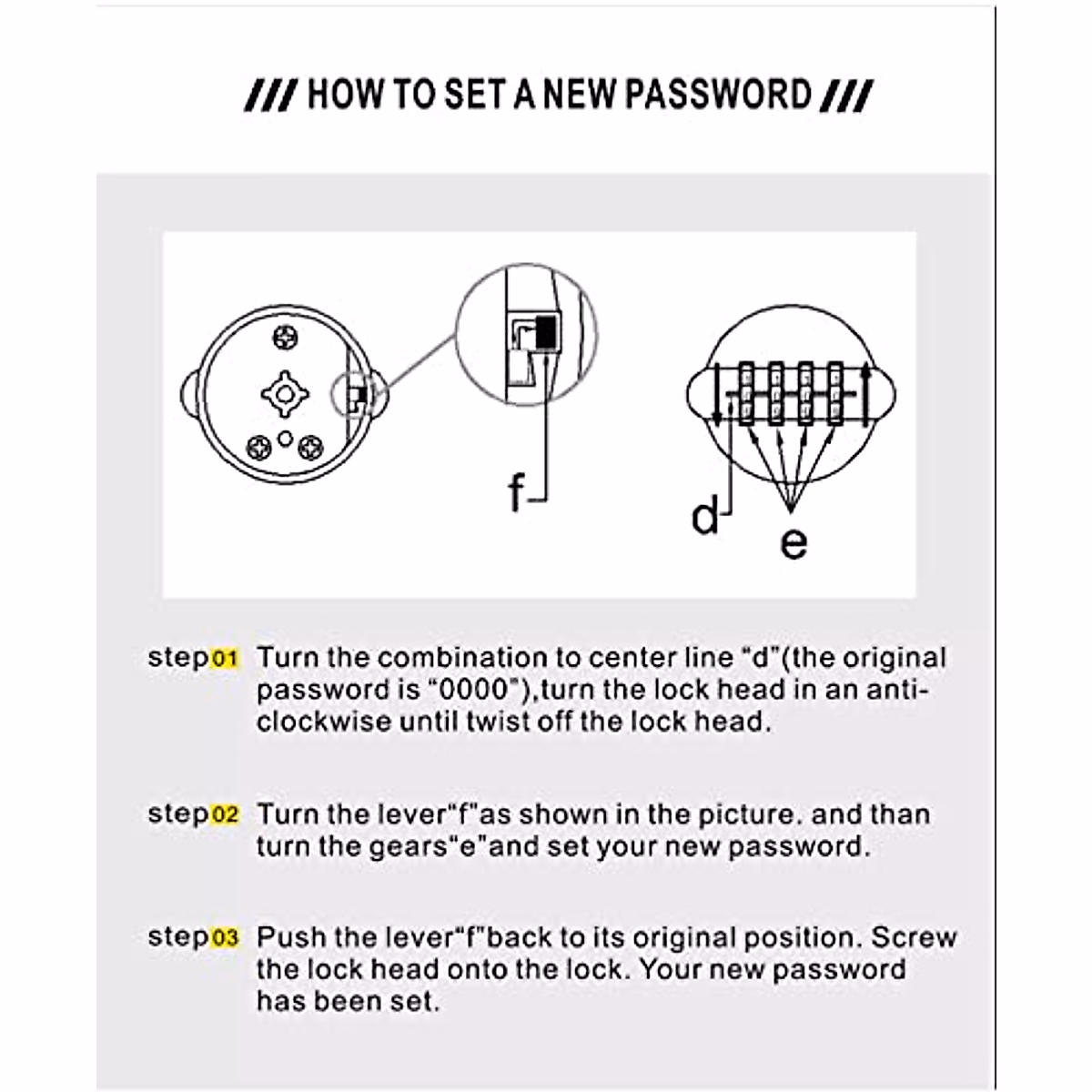 /// HOW TO SET A NEW PASSWORD ///

f

d

e

step01 Turn the combination to center line “d”(the original password is “0000”),turn the lock head in an anti-clockwise until twist off the lock head.

step02 Turn the lever“f”as shown in the picture. and than turn the gears“e”and set your new password.

step03 Push the lever“f”back to its original position. Screw the lock head onto the lock. Your new password has been set.