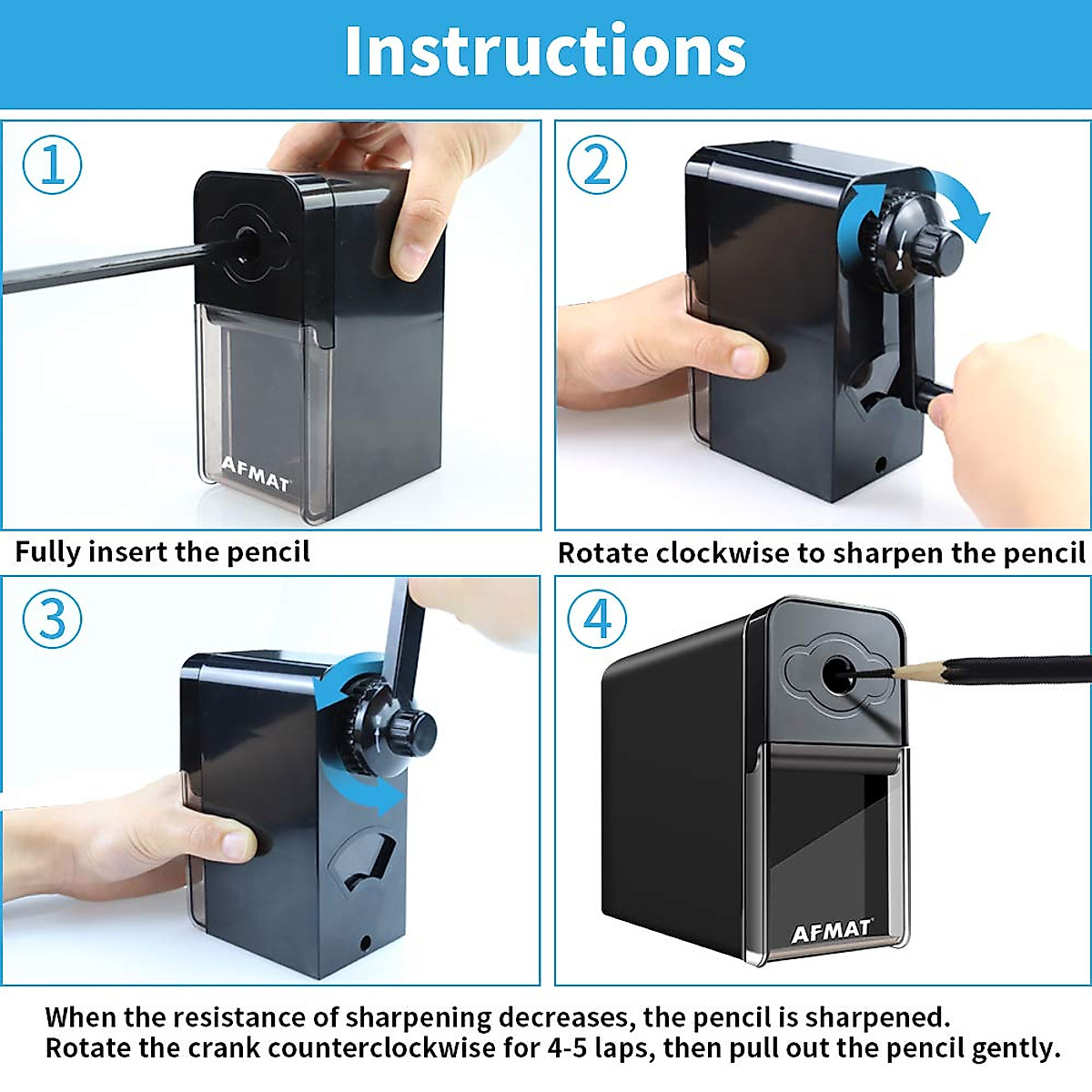 Instructions

①

AFMAT

Fully insert the pencil

②

Rotate clockwise to sharpen the pencil

③

④

AFMAT

When the resistance of sharpening decreases, the pencil is sharpened.
Rotate the crank counterclockwise for 4-5 laps, then pull out the pencil gently.