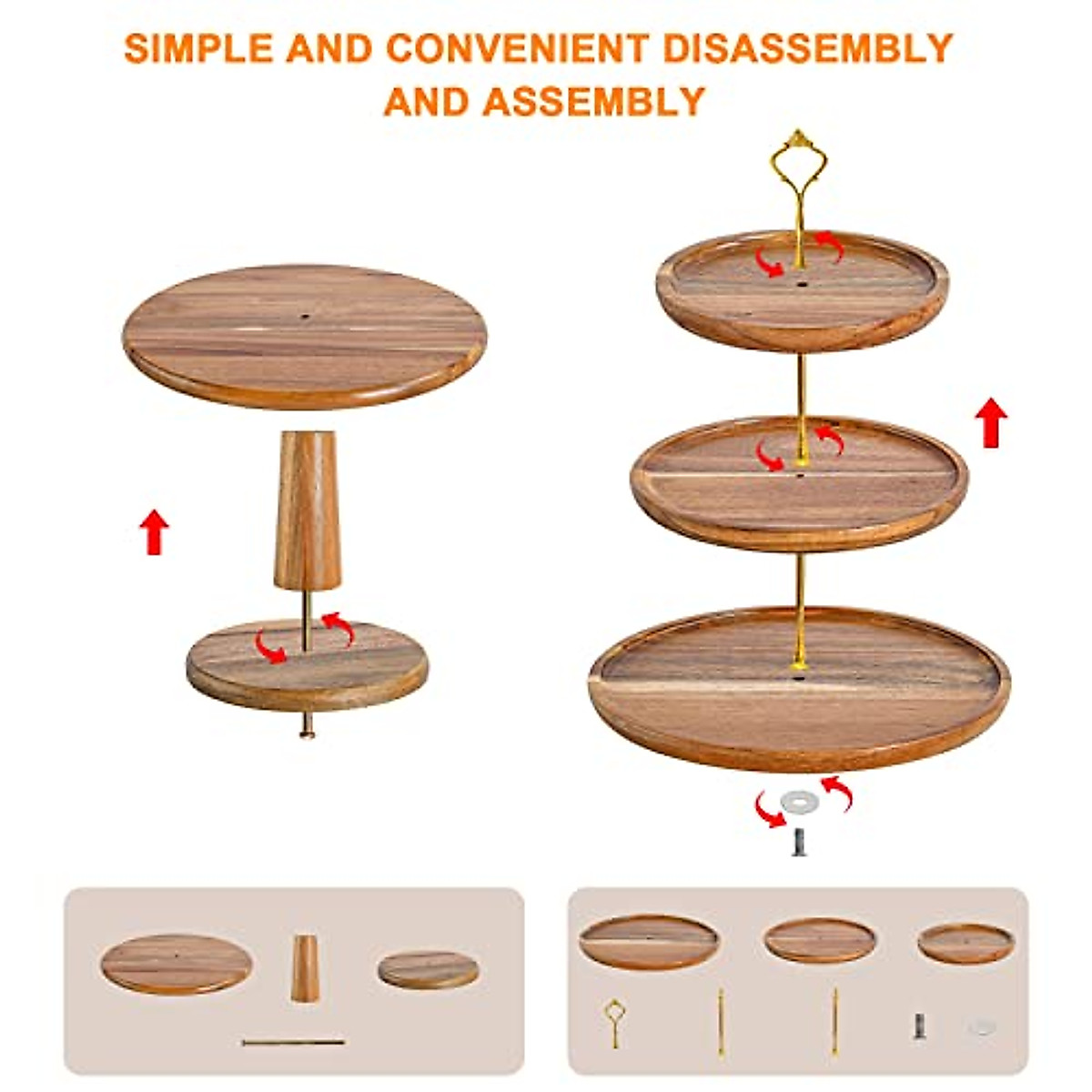 SIMPLE AND CONVENIENT DISASSEMBLY AND ASSEMBLY