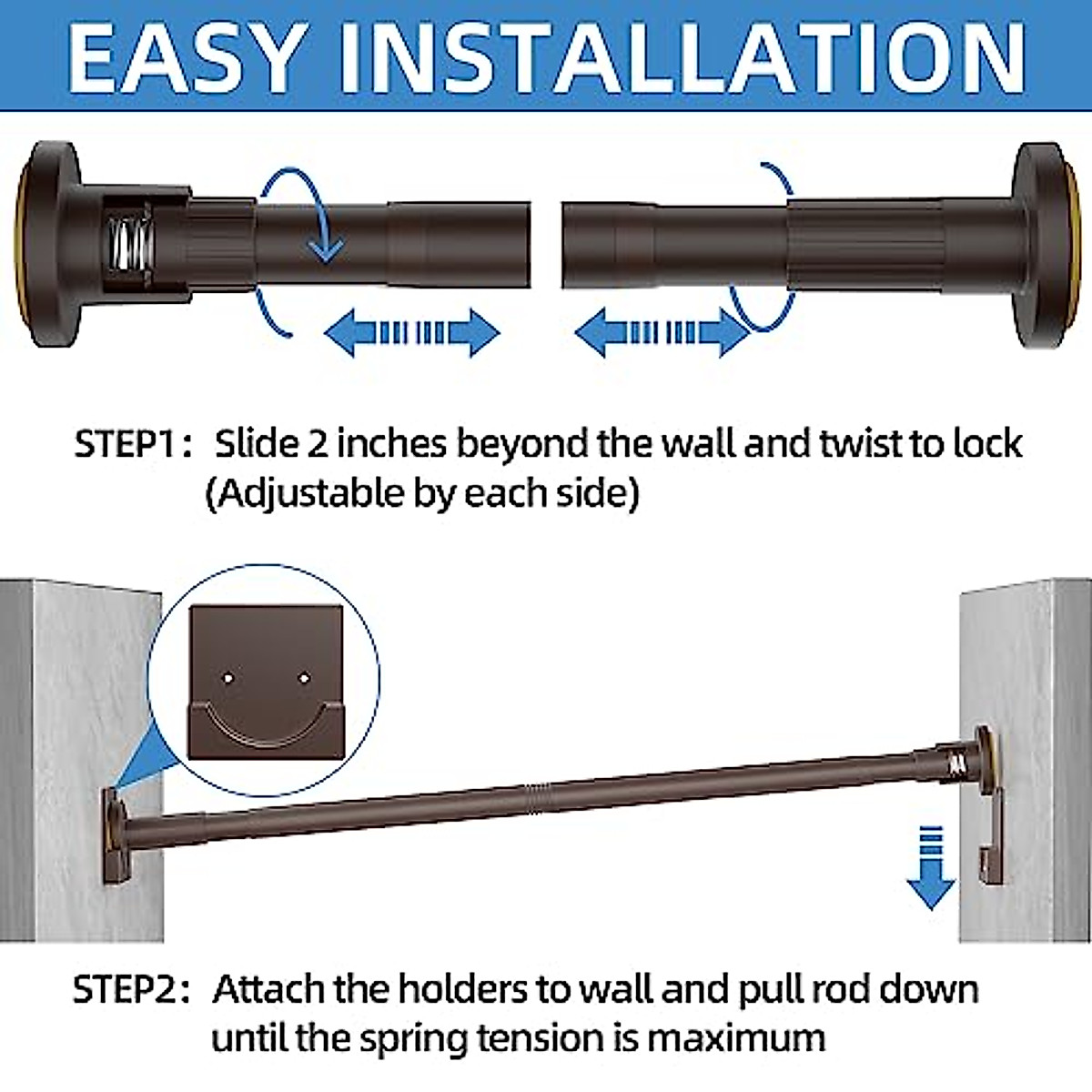 EASY INSTALLATION

STEP1： Slide 2 inches beyond the wall and twist to lock (Adjustable by each side)

STEP2： Attach the holders to wall and pull rod down until the spring tension is maximum