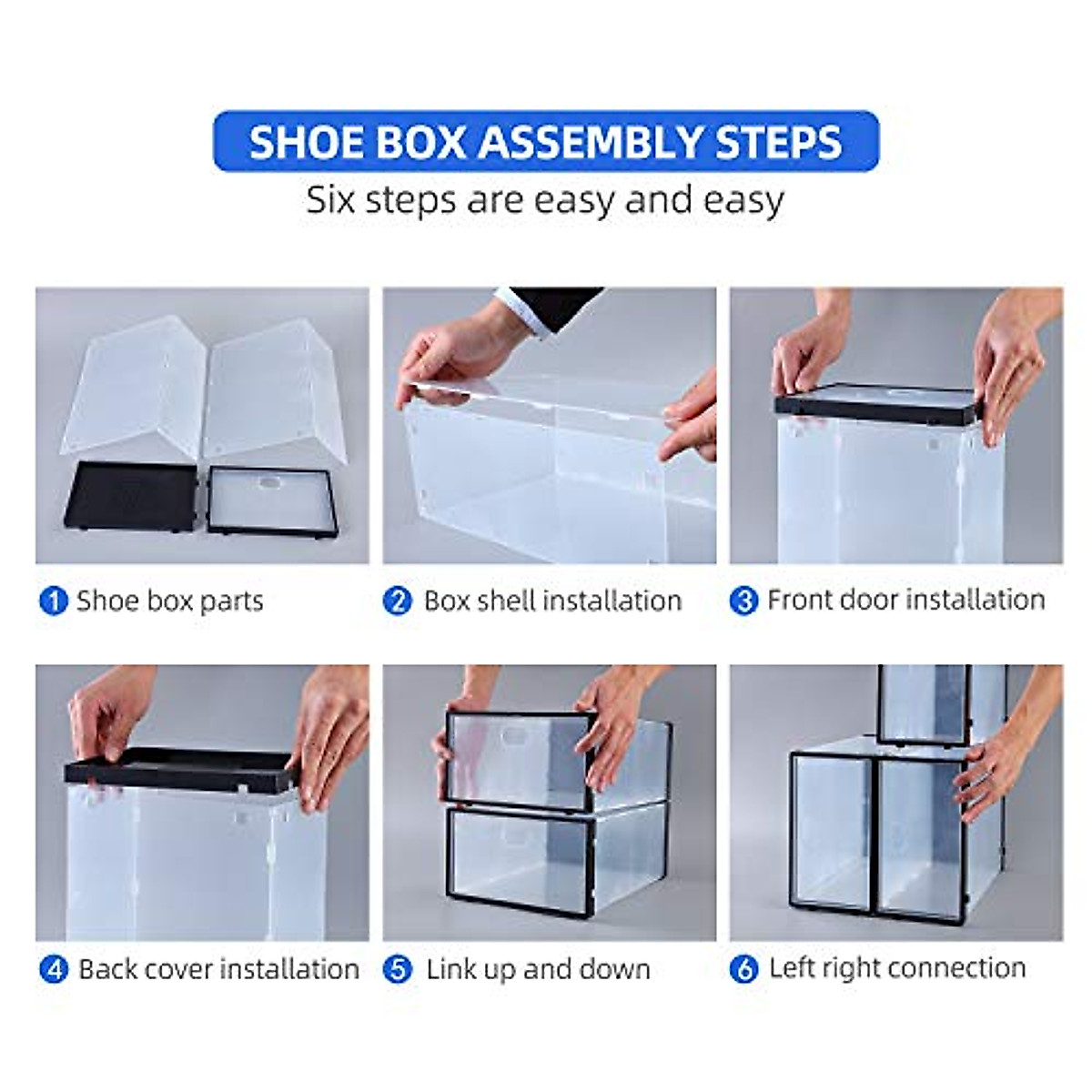 SHOE BOX ASSEMBLY STEPS
Six steps are easy and easy

1 Shoe box parts

2 Box shell installation

3 Front door installation

4 Back cover installation

5 Link up and down

6 Left right connection